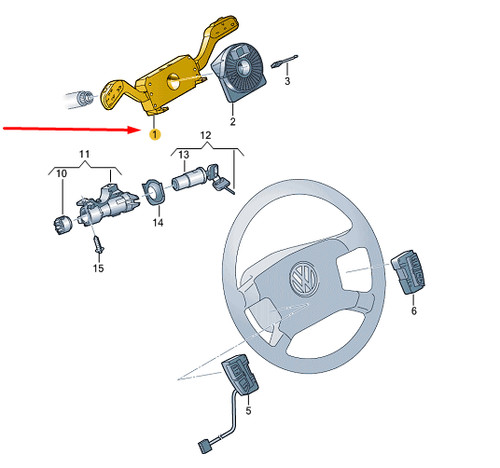 3
2
1
12
11
13
10
14
15
6
5