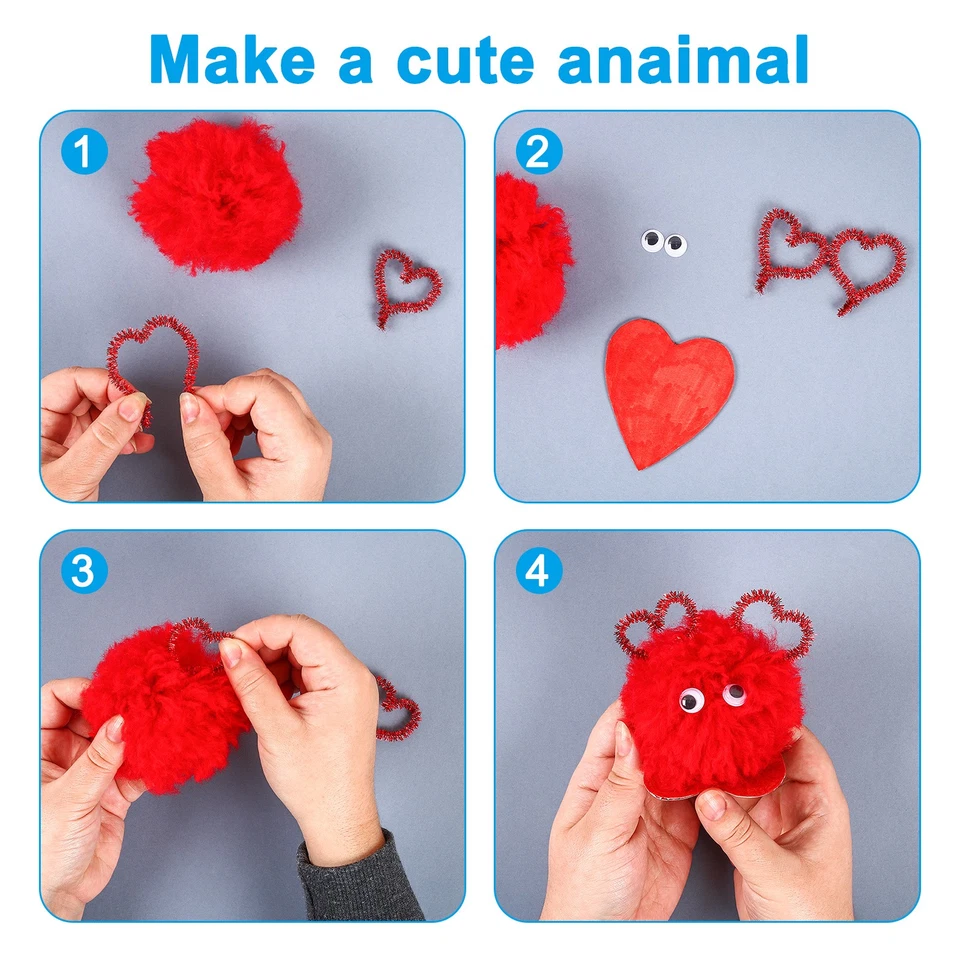 Make a cute anaimal

1

2

3

4