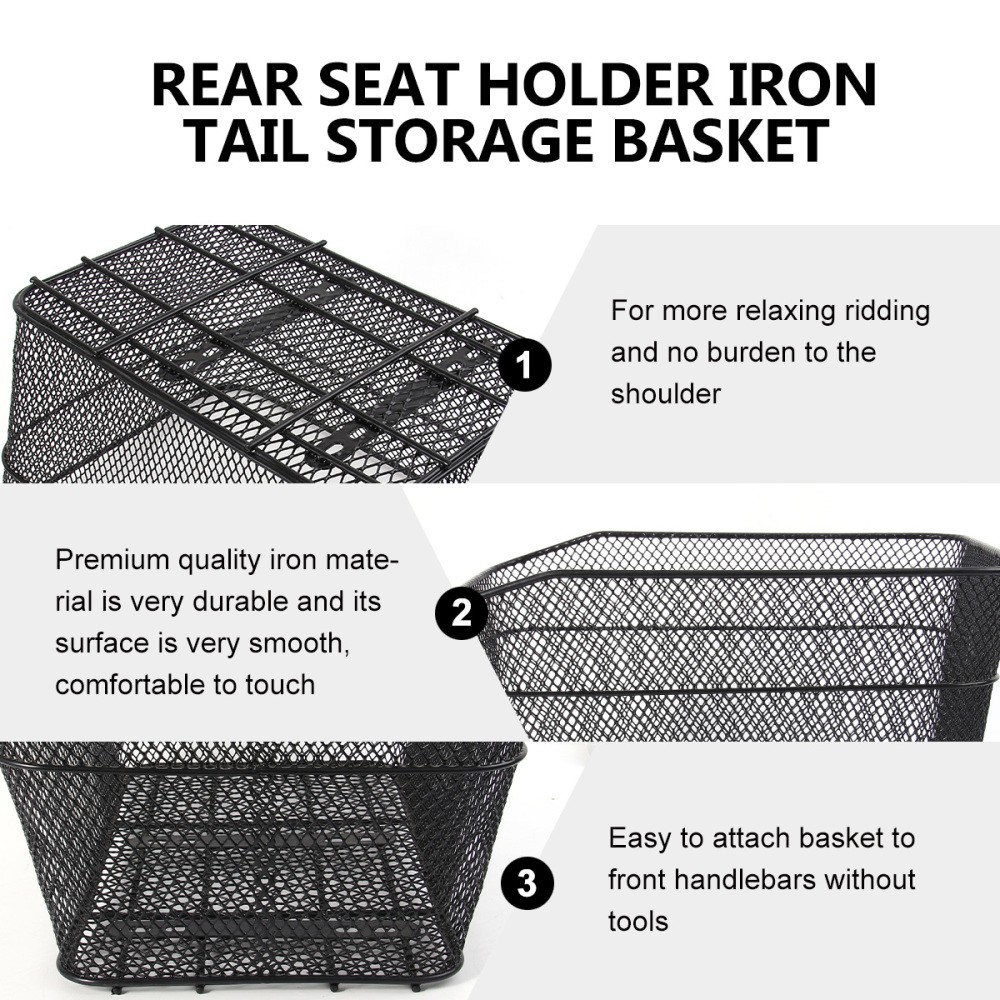 REAR SEAT HOLDER IRON TAIL STORAGE BASKET

1

For more relaxing ridding and no burden to the shoulder

Premium quality iron material is very durable and its surface is very smooth, comfortable to touch

2

3

Easy to attach basket to front handlebars without tools