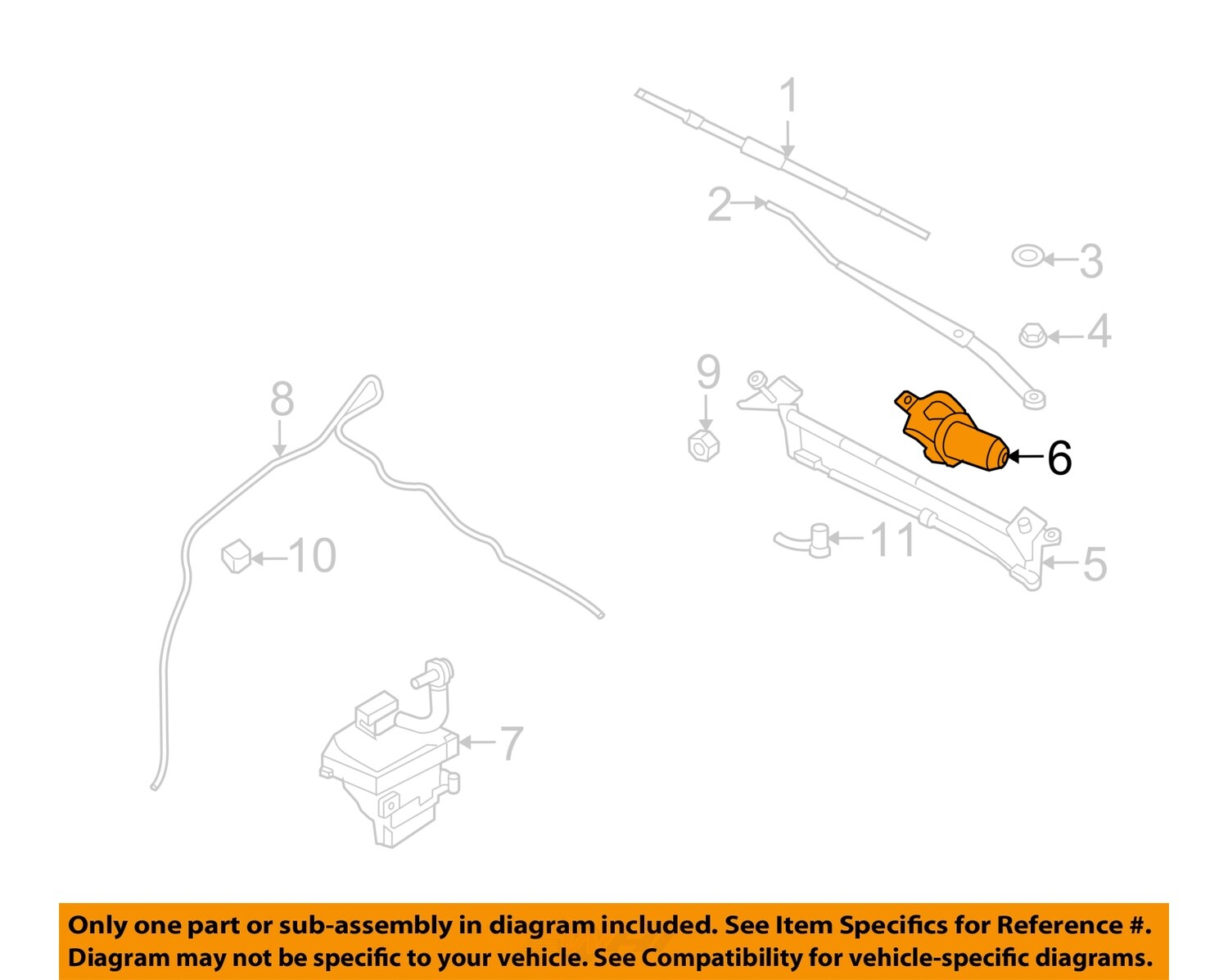 1
2
3
4
9
8
6
10
11
5
7

Only one part or sub-assembly in diagram included. See Item Specifics for Reference #. Diagram may not be specific to your vehicle. See Compatibility for vehicle-specific diagrams.