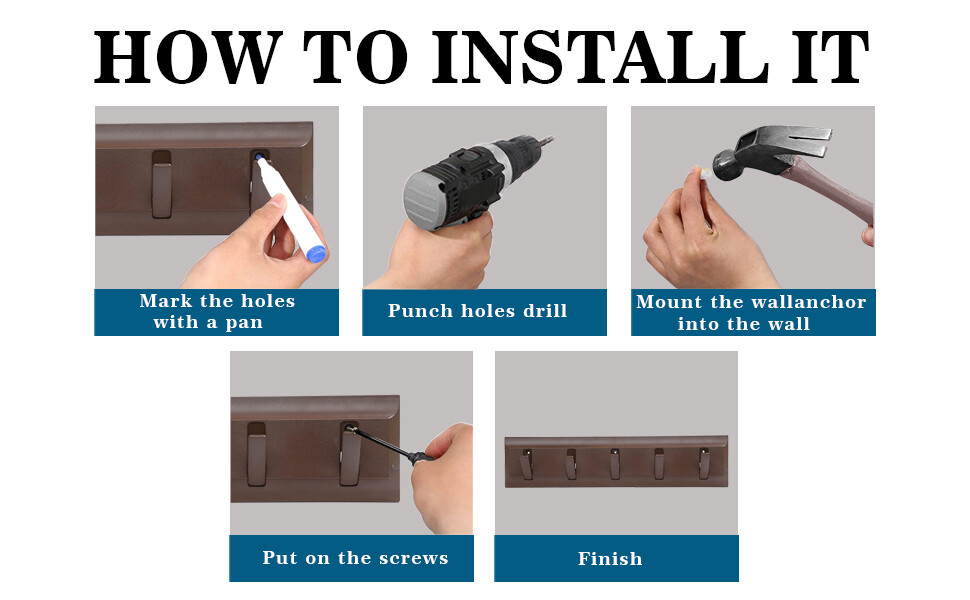 HOW TO INSTALL IT

Mark the holes with a pan

Punch holes drill

Mount the wallanchor into the wall

Put on the screws

Finish