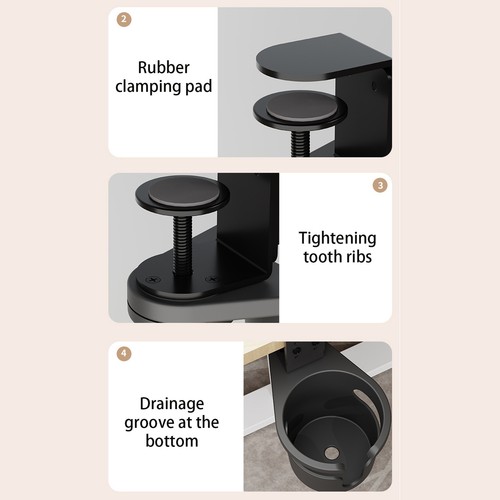 2

Rubber clamping pad

3

Tightening tooth ribs

4

Drainage groove at the bottom