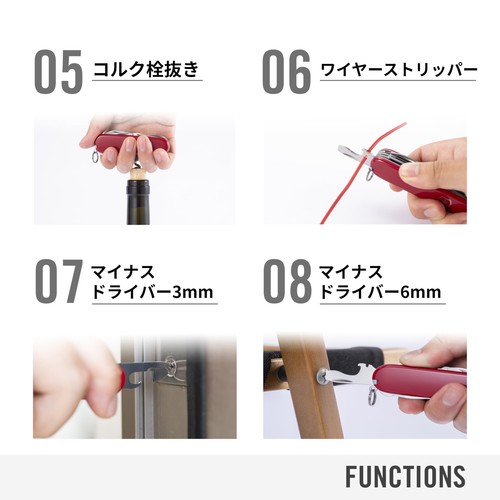 05 コルク栓抜き

06 ワイヤーストリッパー

07 マイナス ドライバー3mm

08 マイナス ドライバー6mm

FUNCTIONS