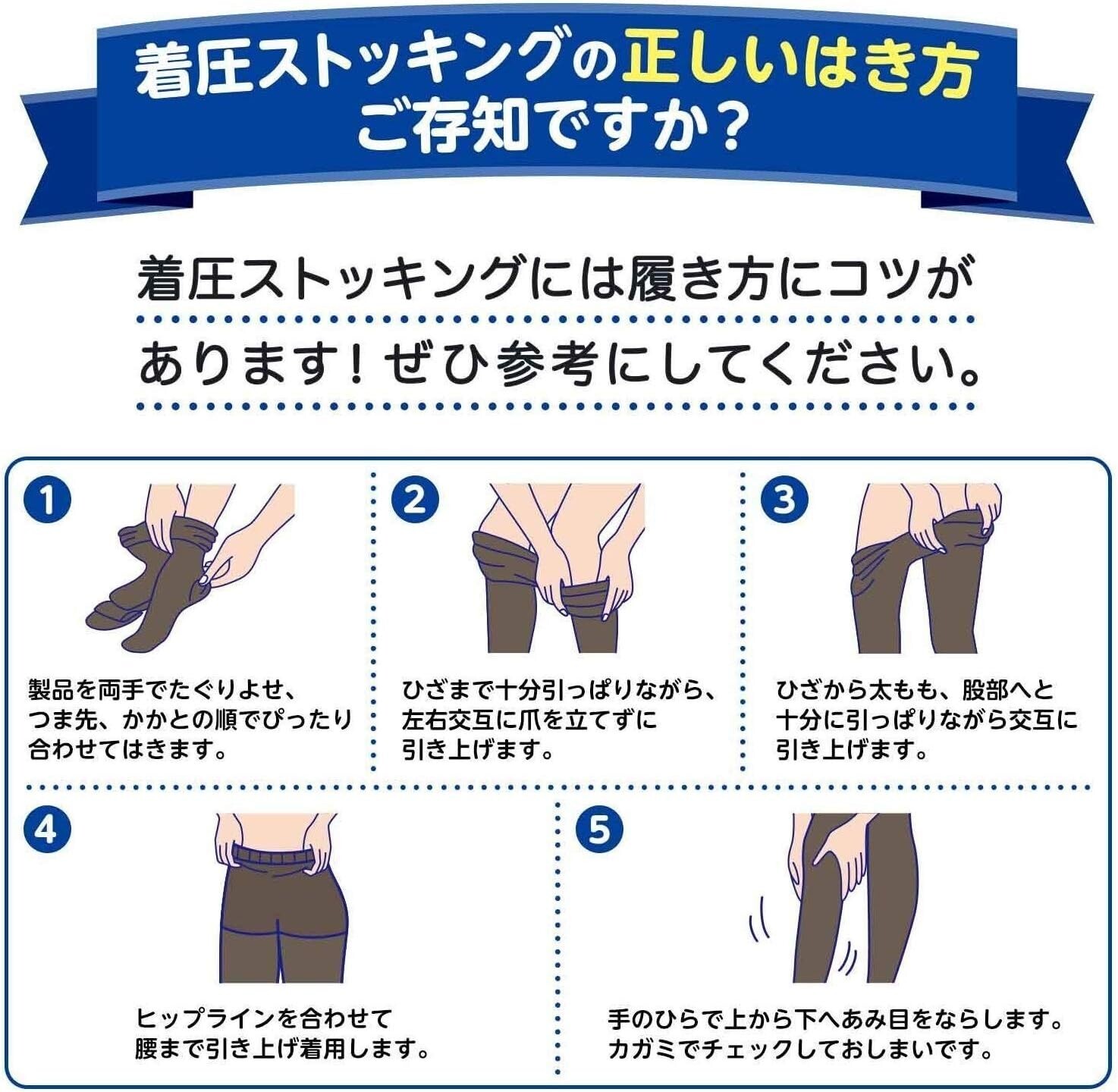 着圧ストッキングの正しいはき方
ご存知ですか？

着圧ストッキングには履き方にコツがあります！ぜひ参考にしてください。

1
製品を両手でたぐりよせ、つま先、かかとの順でぴったり合わせてはきます。

2
ひざまで十分引っぱりながら、左右交互に爪を立てずに引き上げます。

3
ひざから太もも、股部へと十分に引っぱりながら交互に引き上げます。

4
ヒップラインを合わせて腰まで引き上げ着用します。

5
手のひらで上から下へあみ目をならします。カガミでチェックしておしまいです。