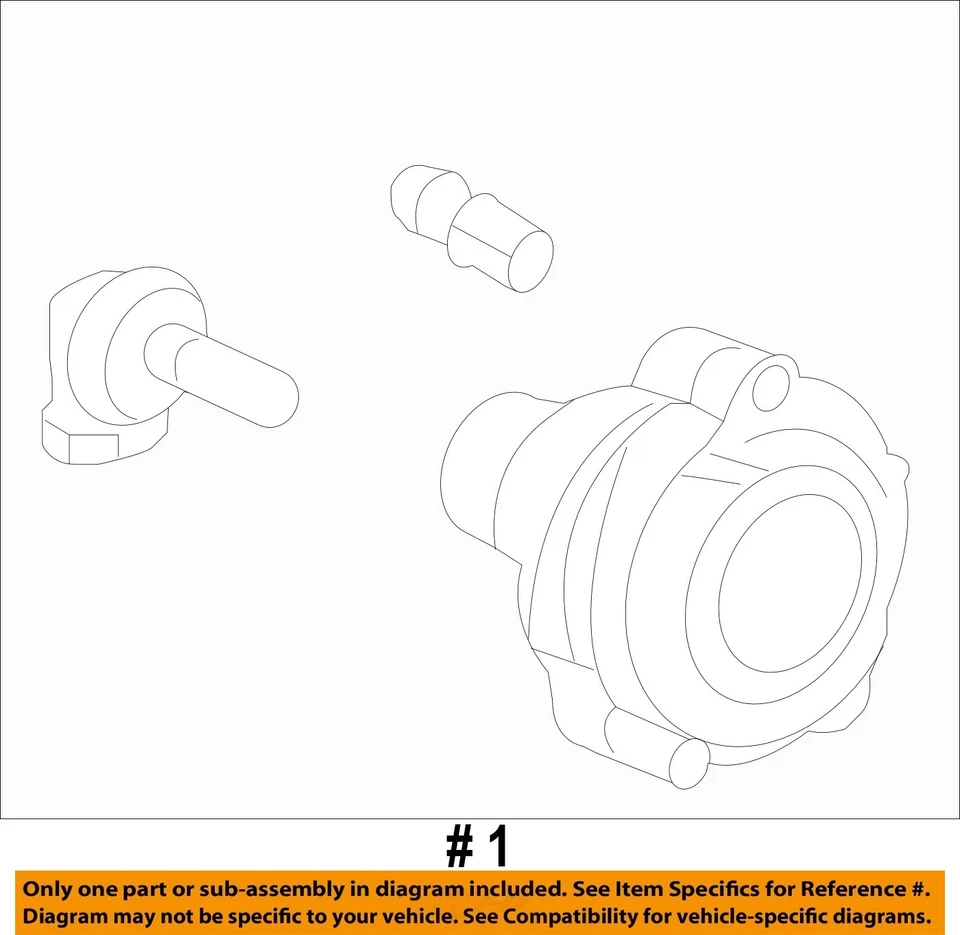 # 1

Only one part or sub-assembly in diagram included. See Item Specifics for Reference #. Diagram may not be specific to your vehicle. See Compatibility for vehicle-specific diagrams.