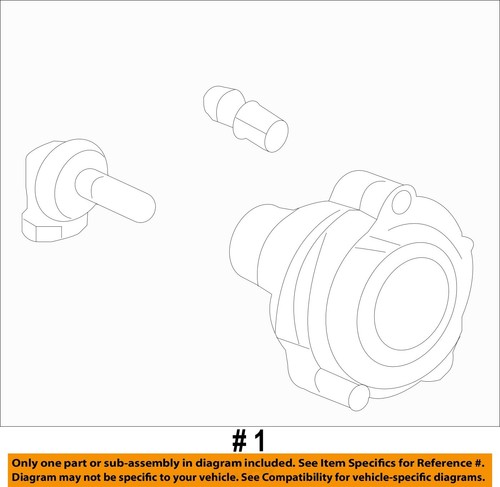 # 1

Only one part or sub-assembly in diagram included. See Item Specifics for Reference #.
Diagram may not be specific to your vehicle. See Compatibility for vehicle-specific diagrams.