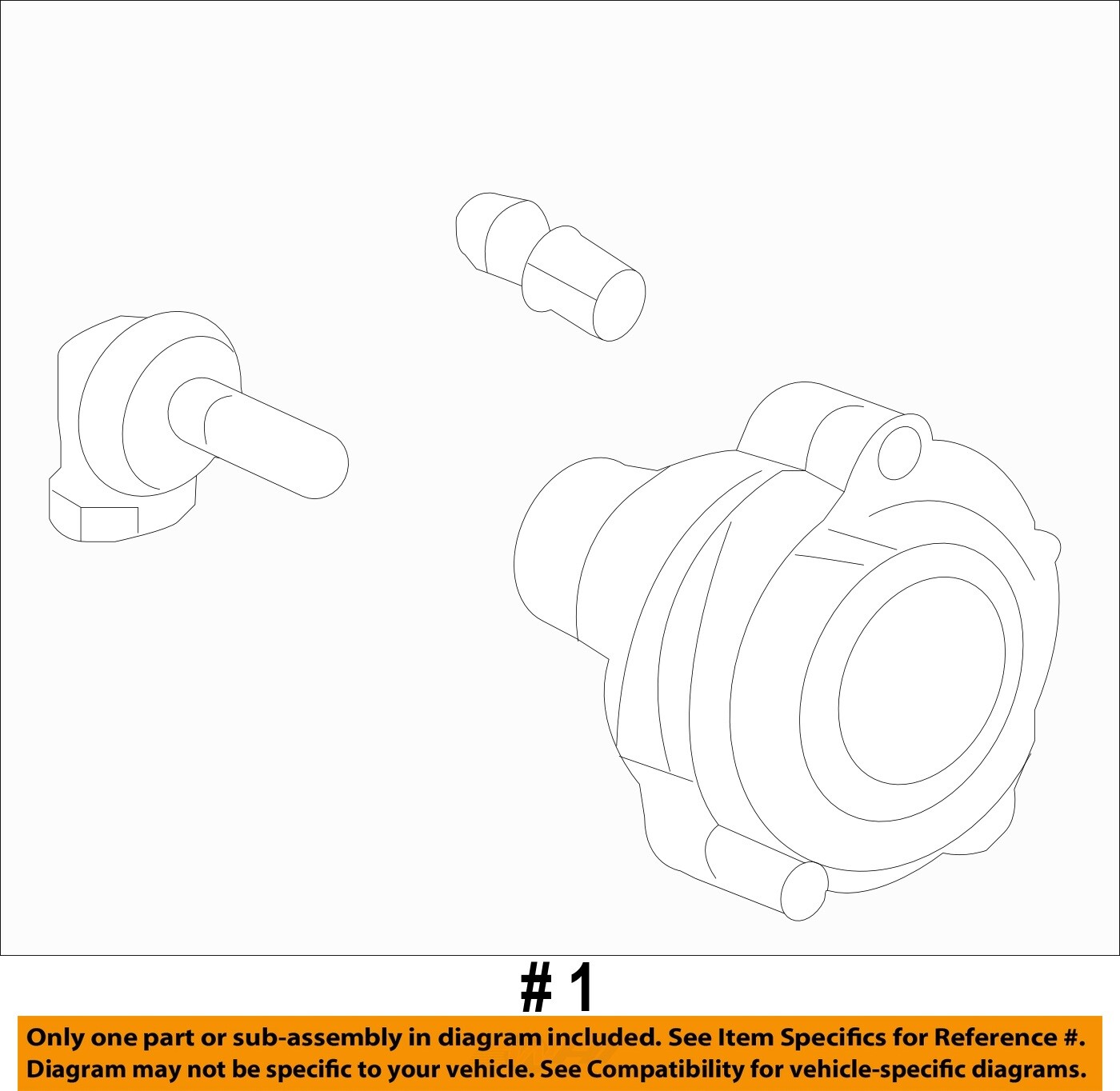 # 1

Only one part or sub-assembly in diagram included. See Item Specifics for Reference #.
Diagram may not be specific to your vehicle. See Compatibility for vehicle-specific diagrams.