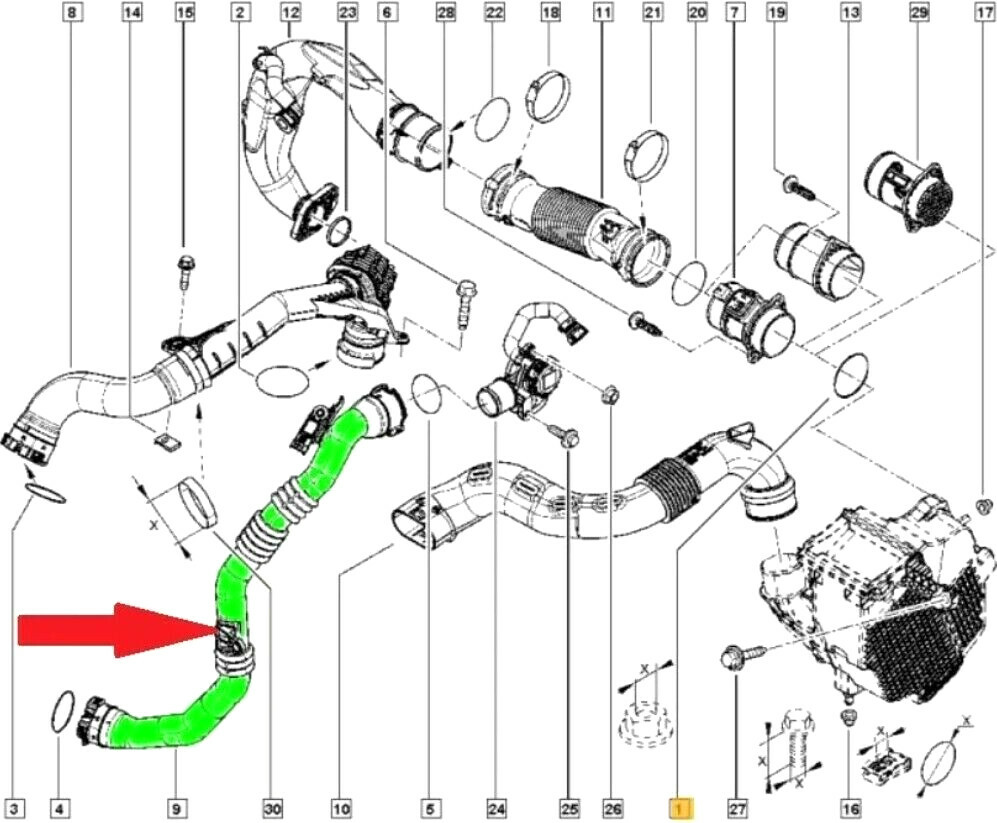 8 14 15 2 12 23 6 28 22 18 11 21 20 7 19 13 29 17

X

X

X

X

X

X

3 4 9 30 10 5 24 25 26 1 27 16