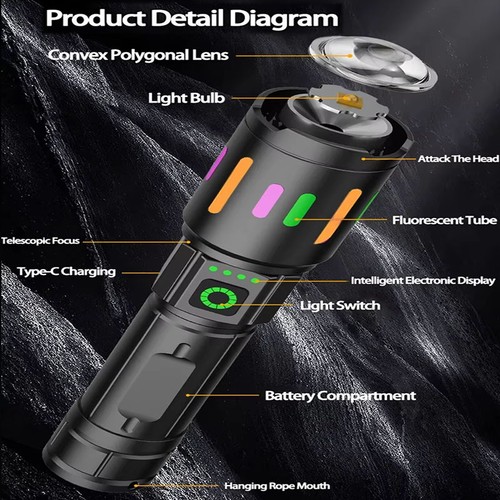 Product Detail Diagram

Convex Polygonal Lens

Light Bulb

Attack The Head

Fluorescent Tube

Telescopic Focus

Type-C Charging

Intelligent Electronic Display

Light Switch

Battery Compartment

Hanging Rope Mouth