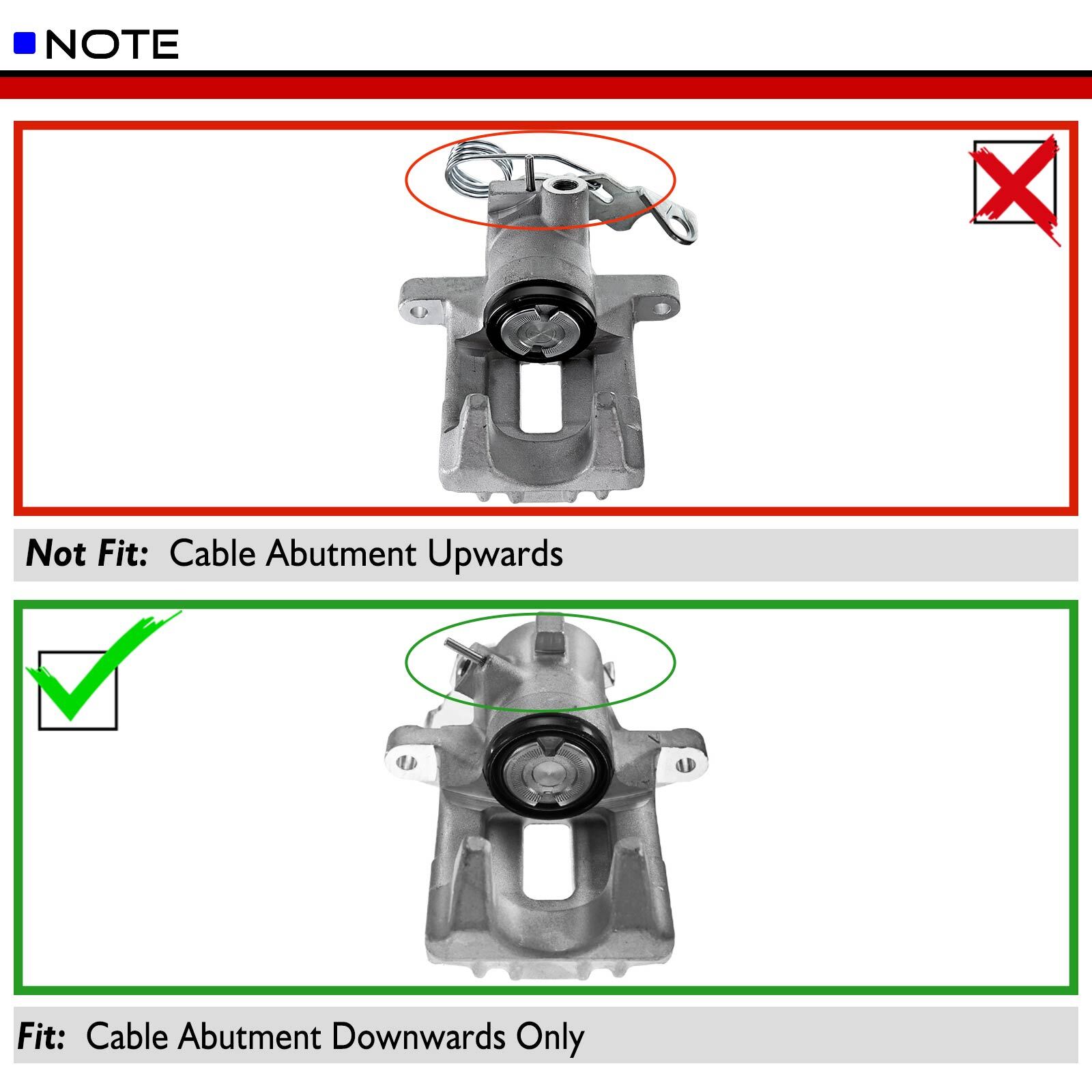 NOTE

Not Fit: Cable Abutment Upwards

Fit: Cable Abutment Downwards Only