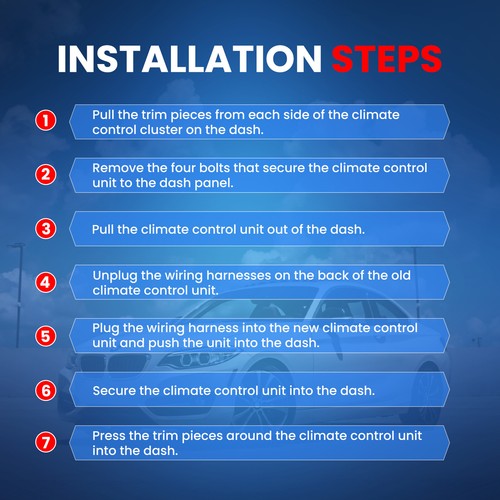 INSTALLATION STEPS

1 Pull the trim pieces from each side of the climate control cluster on the dash.

2 Remove the four bolts that secure the climate control unit to the dash panel.

3 Pull the climate control unit out of the dash.

4 Unplug the wiring harnesses on the back of the old climate control unit.

5 Plug the wiring harness into the new climate control unit and push the unit into the dash.

6 Secure the climate control unit into the dash.

7 Press the trim pieces around the climate control unit into the dash.