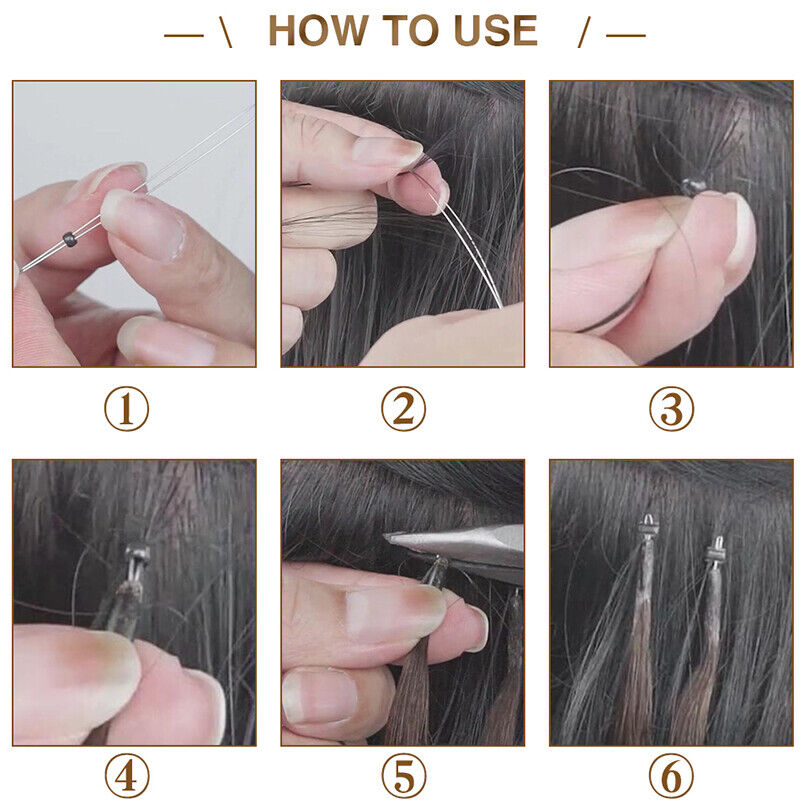 — \ HOW TO USE / —

①

②

③

④

⑤

⑥