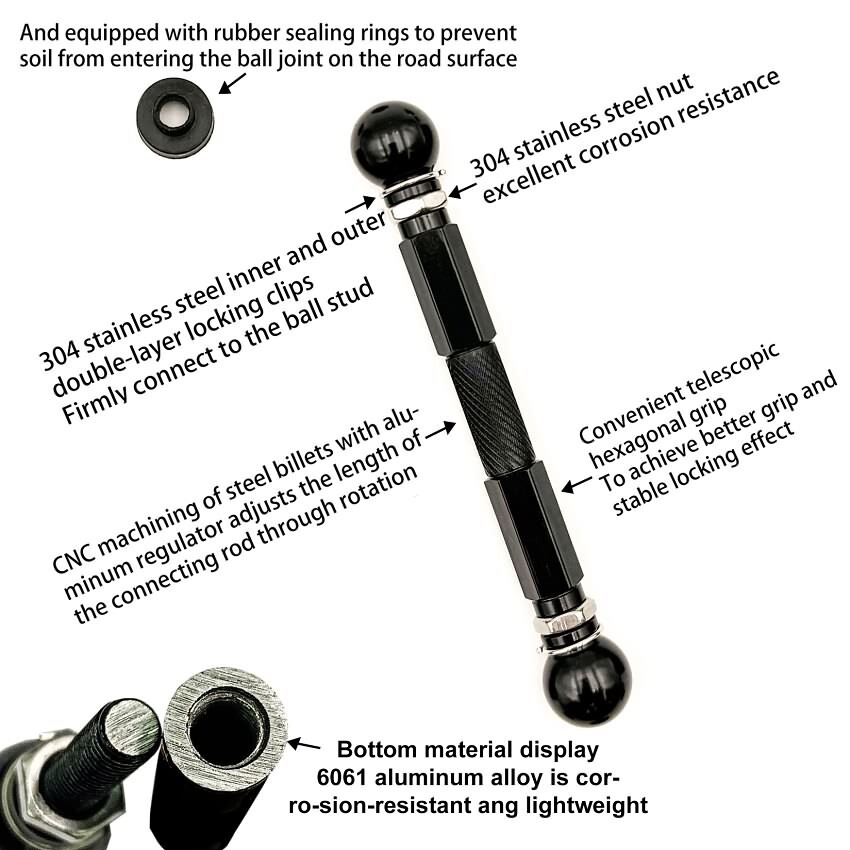 And equipped with rubber sealing rings to prevent soil from entering the ball joint on the road surface

304 stainless steel nut excellent corrosion resistance

304 stainless steel inner and outer double-layer locking clips Firmly connect to the ball stud

CNC machining of steel billets with aluminum regulator adjusts the length of the connecting rod through rotation

Convenient telescopic hexagonal grip To achieve better grip and stable locking effect

Bottom material display 6061 aluminum alloy is cor-ro-sion-resistant ang lightweight