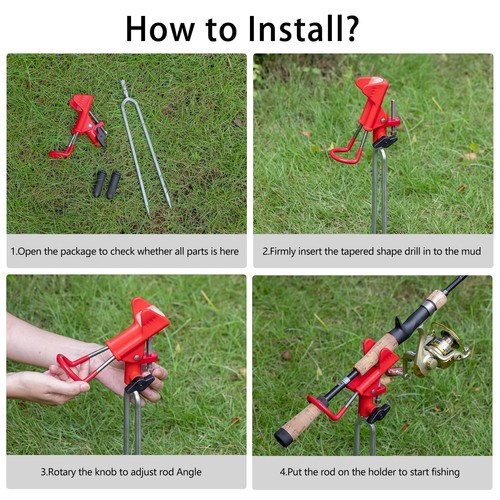 How to Install?

1.Open the package to check whether all parts is here

2.Firmly insert the tapered shape drill in to the mud

3.Rotary the knob to adjust rod Angle

4.Put the rod on the holder to start fishing