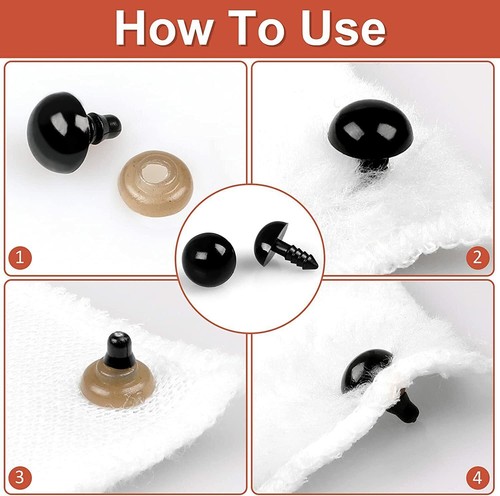 How To Use

1

2

3

4