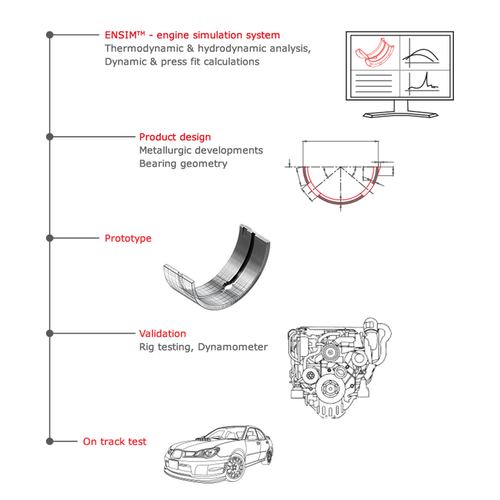 ENSIM™ - engine simulation system
Thermodynamic & hydrodynamic analysis, Dynamic & press fit calculations

Product design
Metallurgic developments
Bearing geometry

Prototype

Validation
Rig testing, Dynamometer

On track test