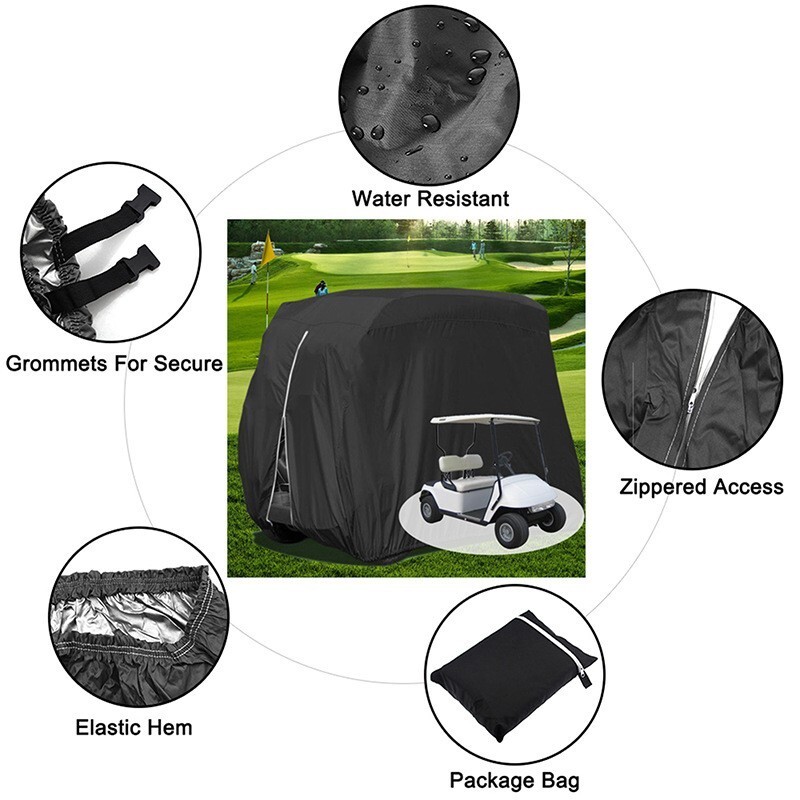 Water Resistant

Grommets For Secure

Zippered Access

Elastic Hem

Package Bag