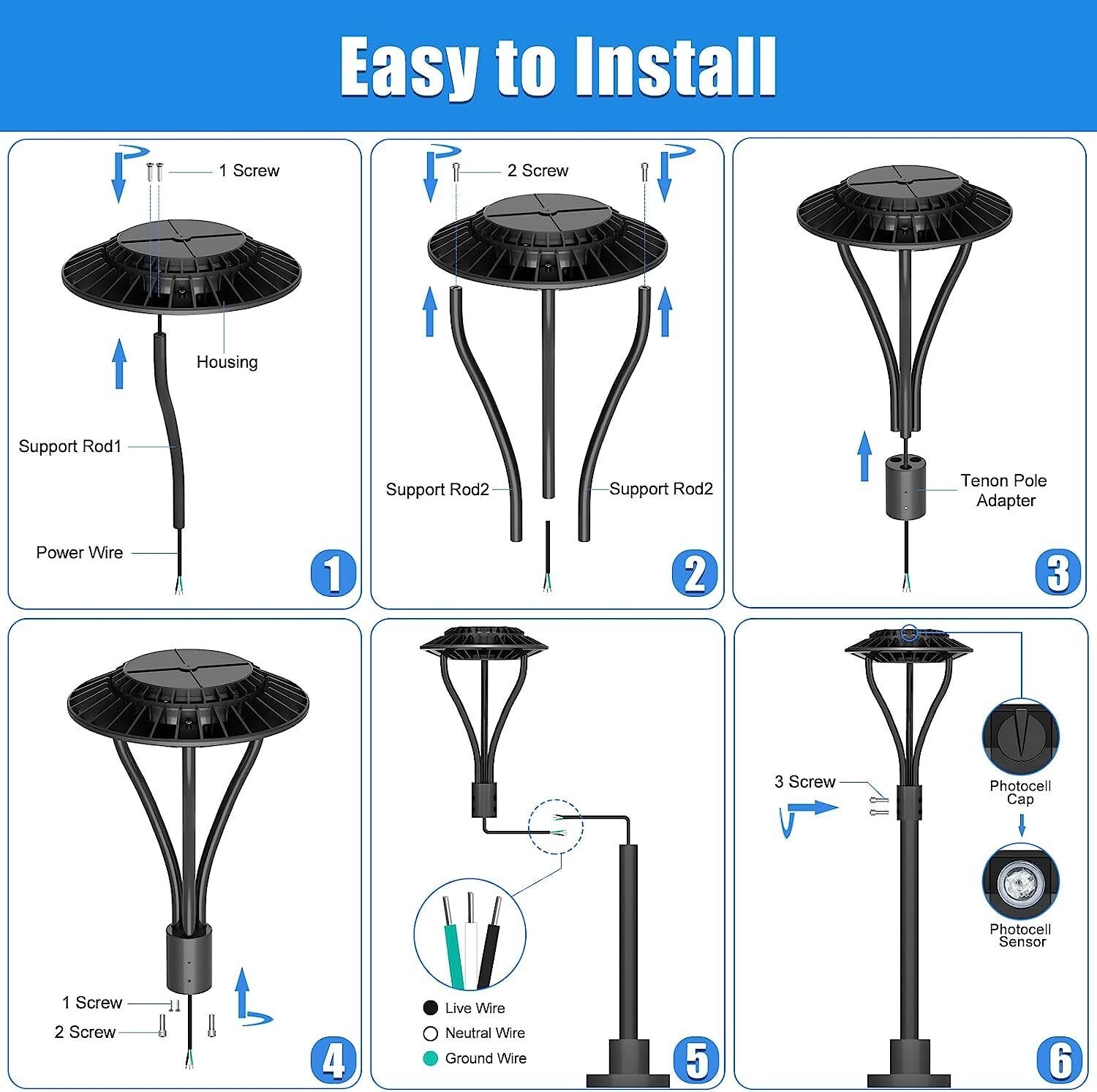 Easy to Install

1 Screw

Housing

Support Rod1

Power Wire

1

2 Screw

Support Rod2

Support Rod2

2

Tenon Pole Adapter

3

1 Screw

2 Screw

4

Live Wire

Neutral Wire

Ground Wire

5

3 Screw

Photocell Cap

Photocell Sensor

6