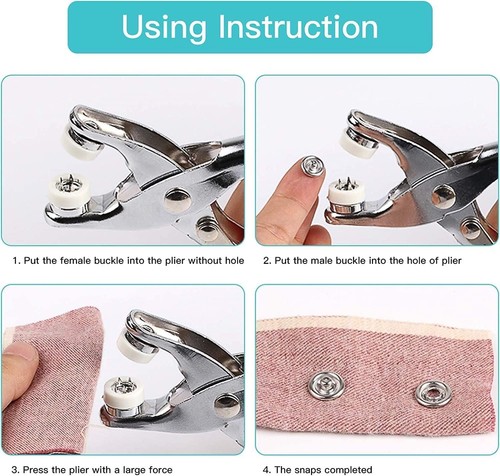 Using Instruction

1. Put the female buckle into the plier without hole

2. Put the male buckle into the hole of plier

3. Press the plier with a large force

4. The snaps completed