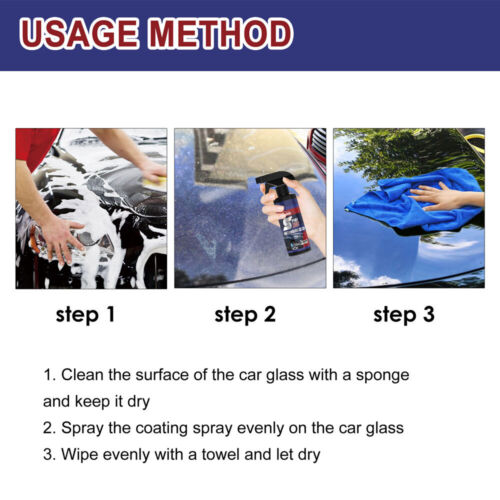 USAGE METHOD

step 1

step 2

step 3

1. Clean the surface of the car glass with a sponge and keep it dry

2. Spray the coating spray evenly on the car glass

3. Wipe evenly with a towel and let dry