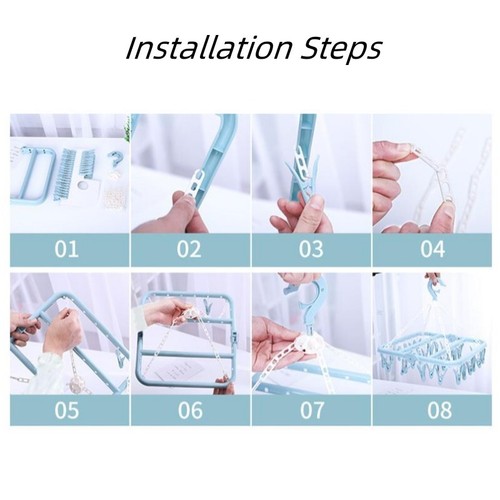 Installation Steps

01

02

03

04

05

06

07

08