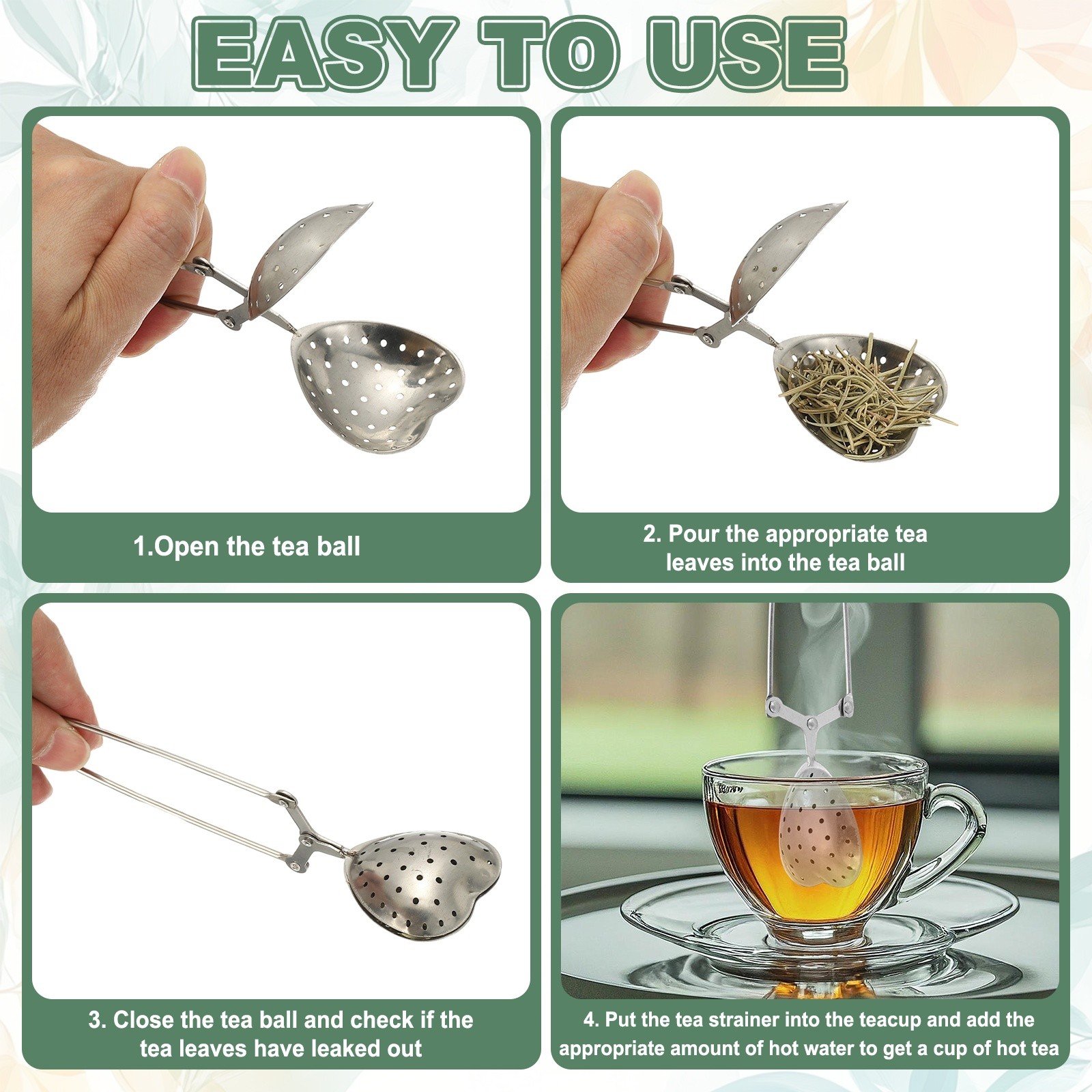 EASY TO USE

1.Open the tea ball

2. Pour the appropriate tea leaves into the tea ball

3. Close the tea ball and check if the tea leaves have leaked out

4. Put the tea strainer into the teacup and add the appropriate amount of hot water to get a cup of hot tea