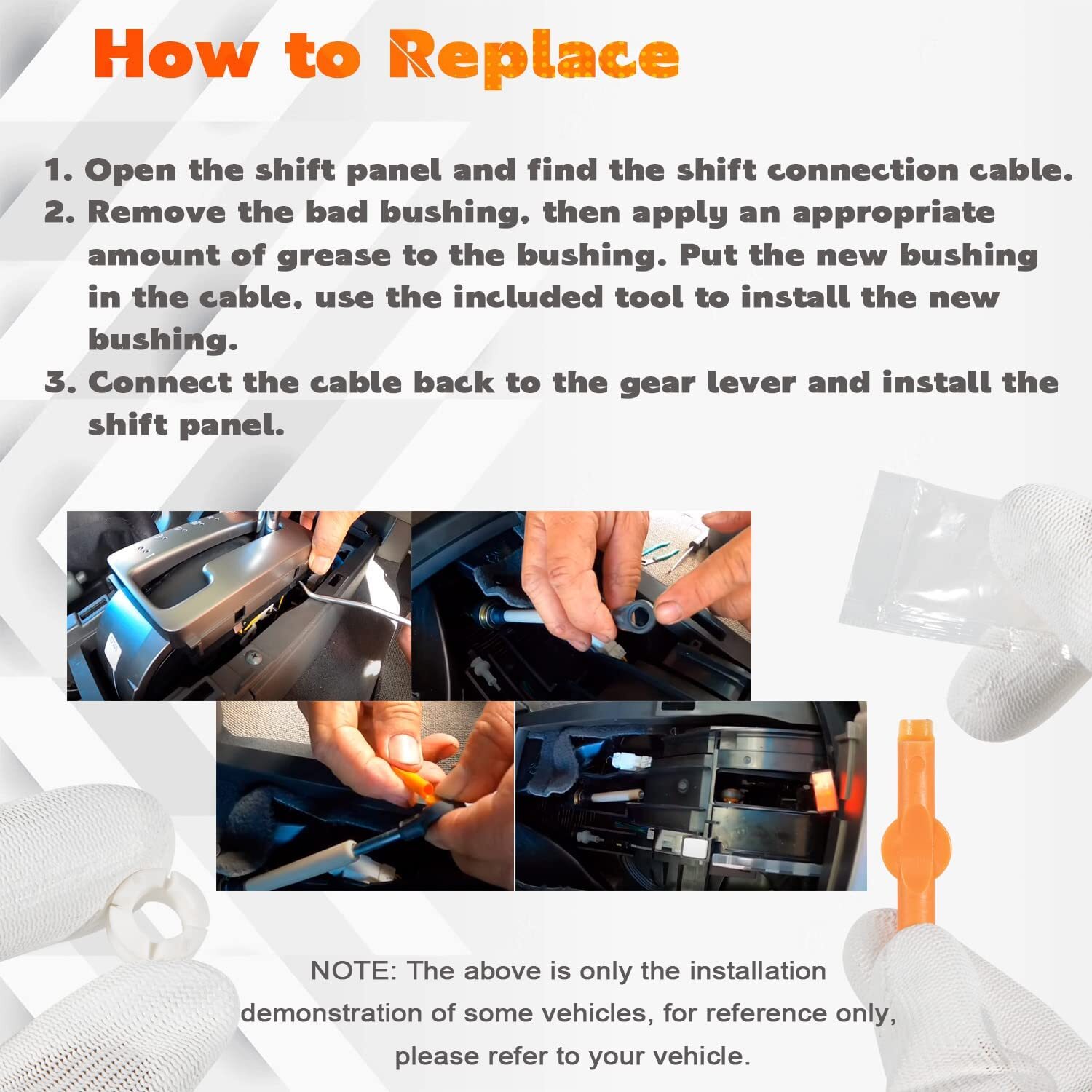 How to Replace

1. Open the shift panel and find the shift connection cable.
2. Remove the bad bushing, then apply an appropriate amount of grease to the bushing. Put the new bushing in the cable, use the included tool to install the new bushing.
3. Connect the cable back to the gear lever and install the shift panel.

NOTE: The above is only the installation demonstration of some vehicles, for reference only, please refer to your vehicle.