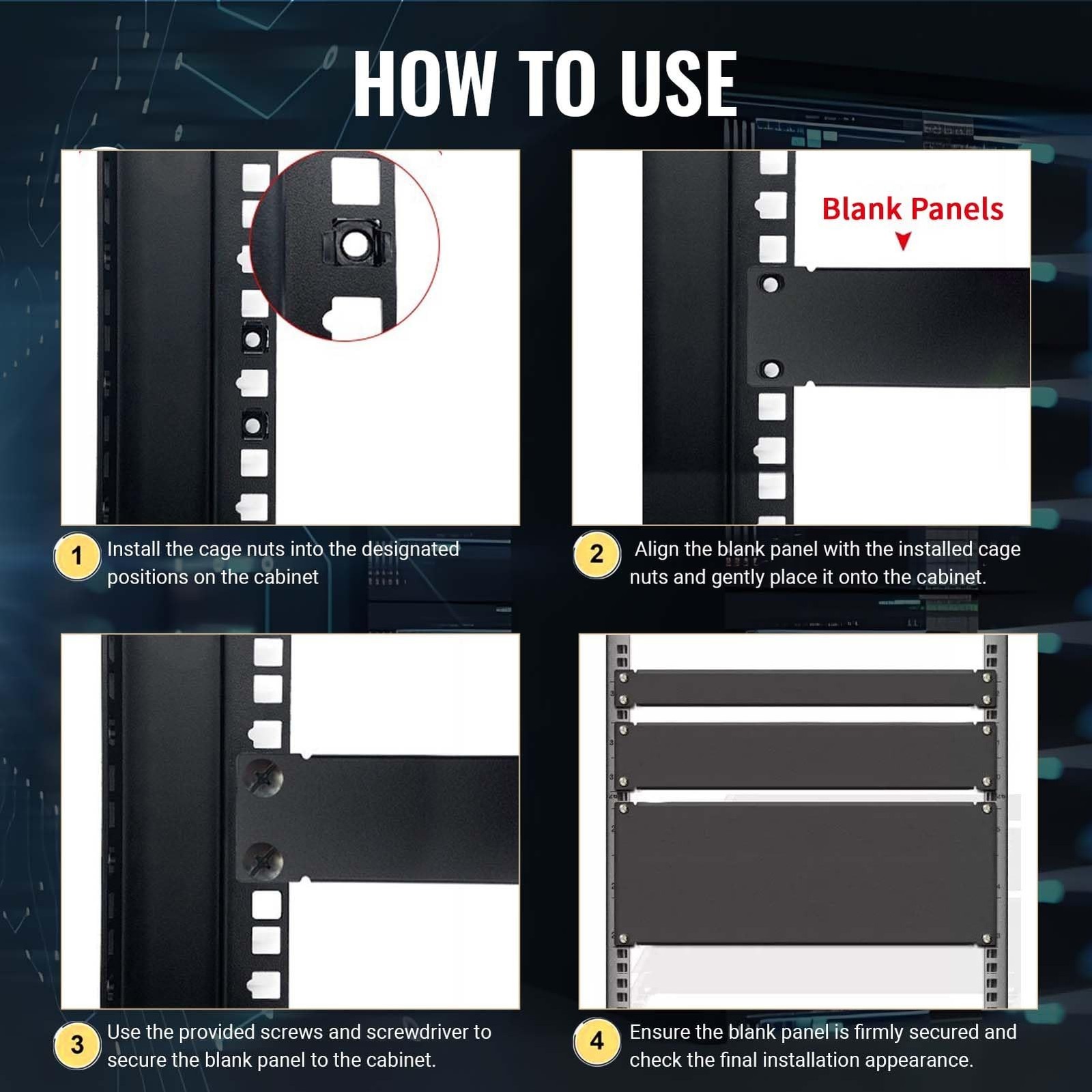 HOW TO USE

Blank Panels

1 Install the cage nuts into the designated positions on the cabinet

2 Align the blank panel with the installed cage nuts and gently place it onto the cabinet.

3 Use the provided screws and screwdriver to secure the blank panel to the cabinet.

4 Ensure the blank panel is firmly secured and check the final installation appearance.