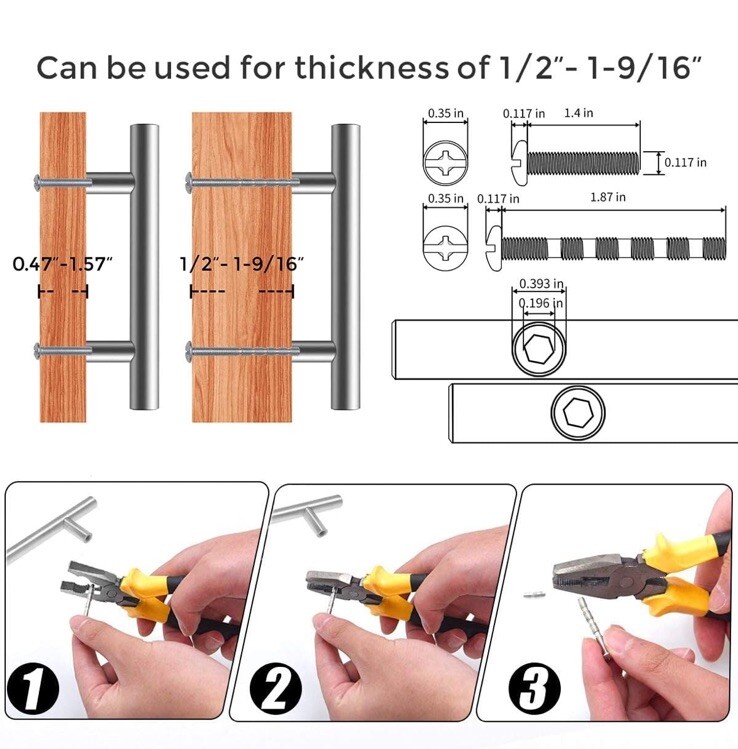 Can be used for thickness of 1/2"- 1-9/16"

0.47"-1.57"

1/2"- 1-9/16"

0.35 in

0.117 in

1.4 in

0.117 in

0.35 in

0.117 in

1.87 in

0.393 in

0.196 in

1

2

3