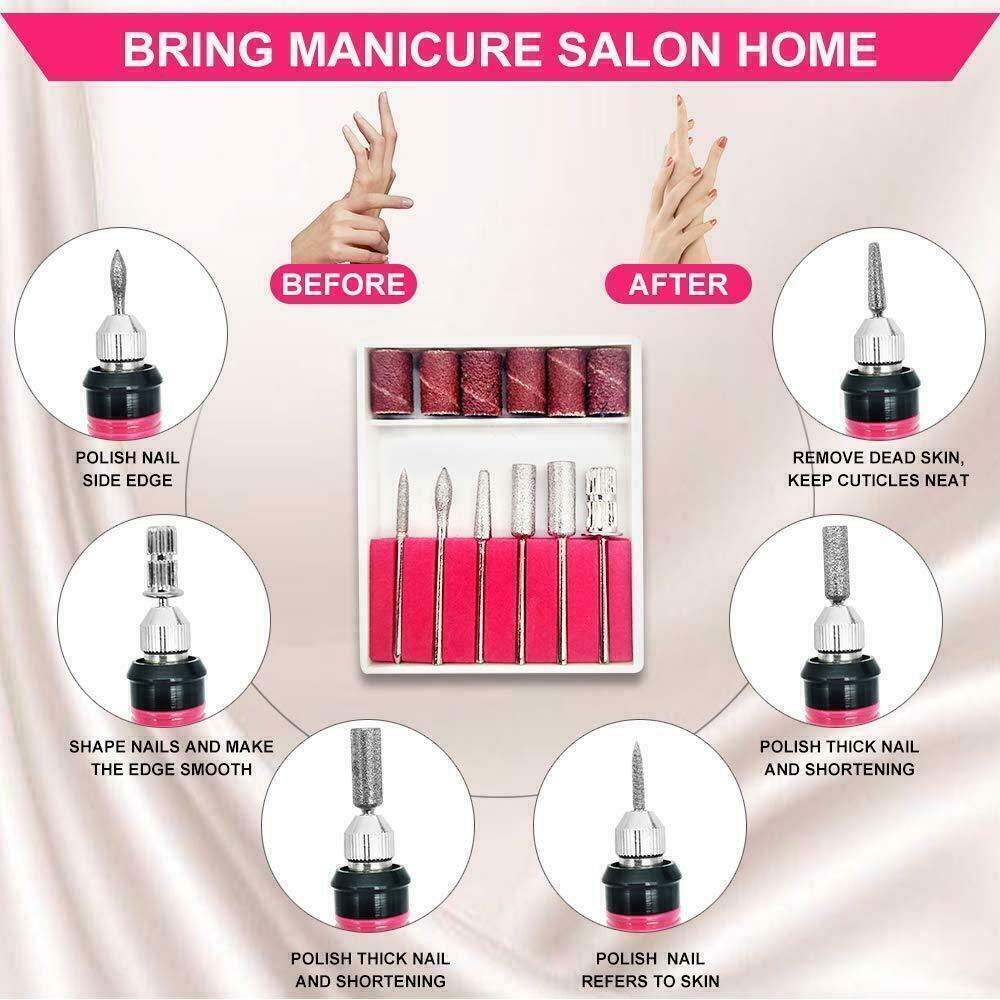 BRING MANICURE SALON HOME

BEFORE

AFTER

POLISH NAIL SIDE EDGE

REMOVE DEAD SKIN, KEEP CUTICLES NEAT

SHAPE NAILS AND MAKE THE EDGE SMOOTH

POLISH THICK NAIL AND SHORTENING

POLISH THICK NAIL AND SHORTENING

POLISH NAIL REFERS TO SKIN