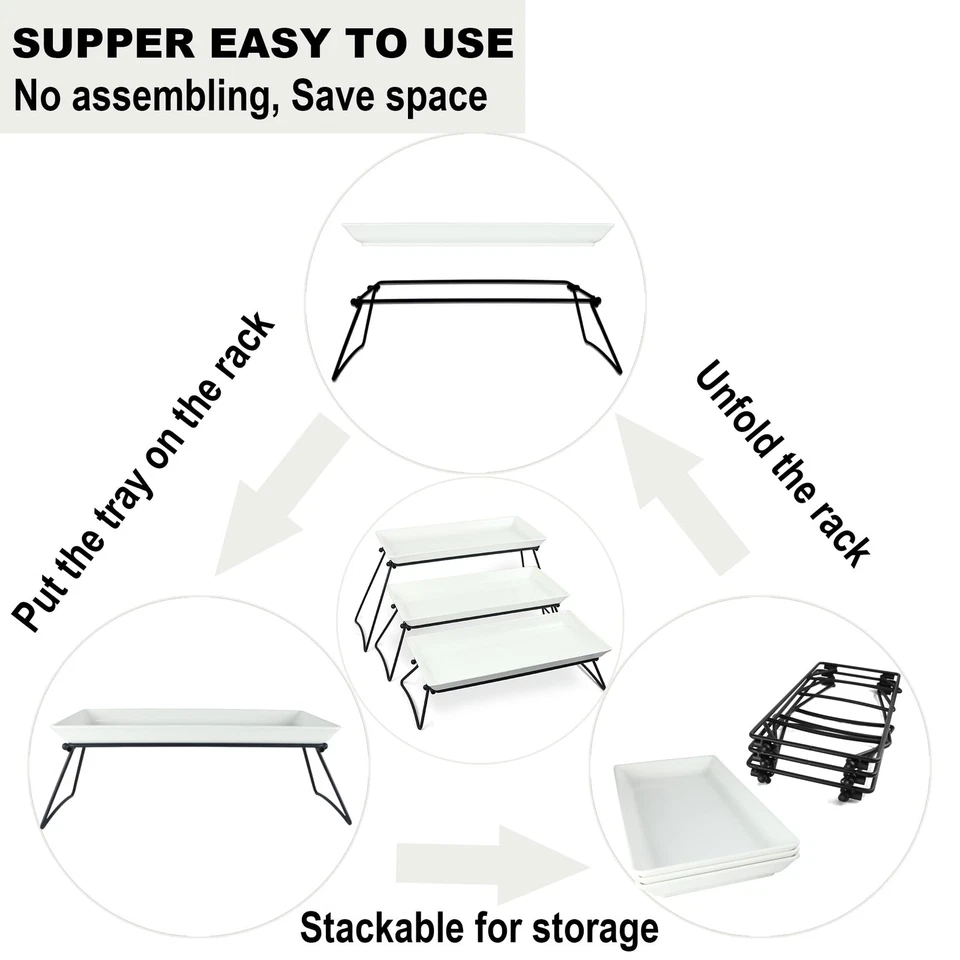 SUPPER EASY TO USE
No assembling, Save space

Put the tray on the rack

Unfold the rack

Stackable for storage