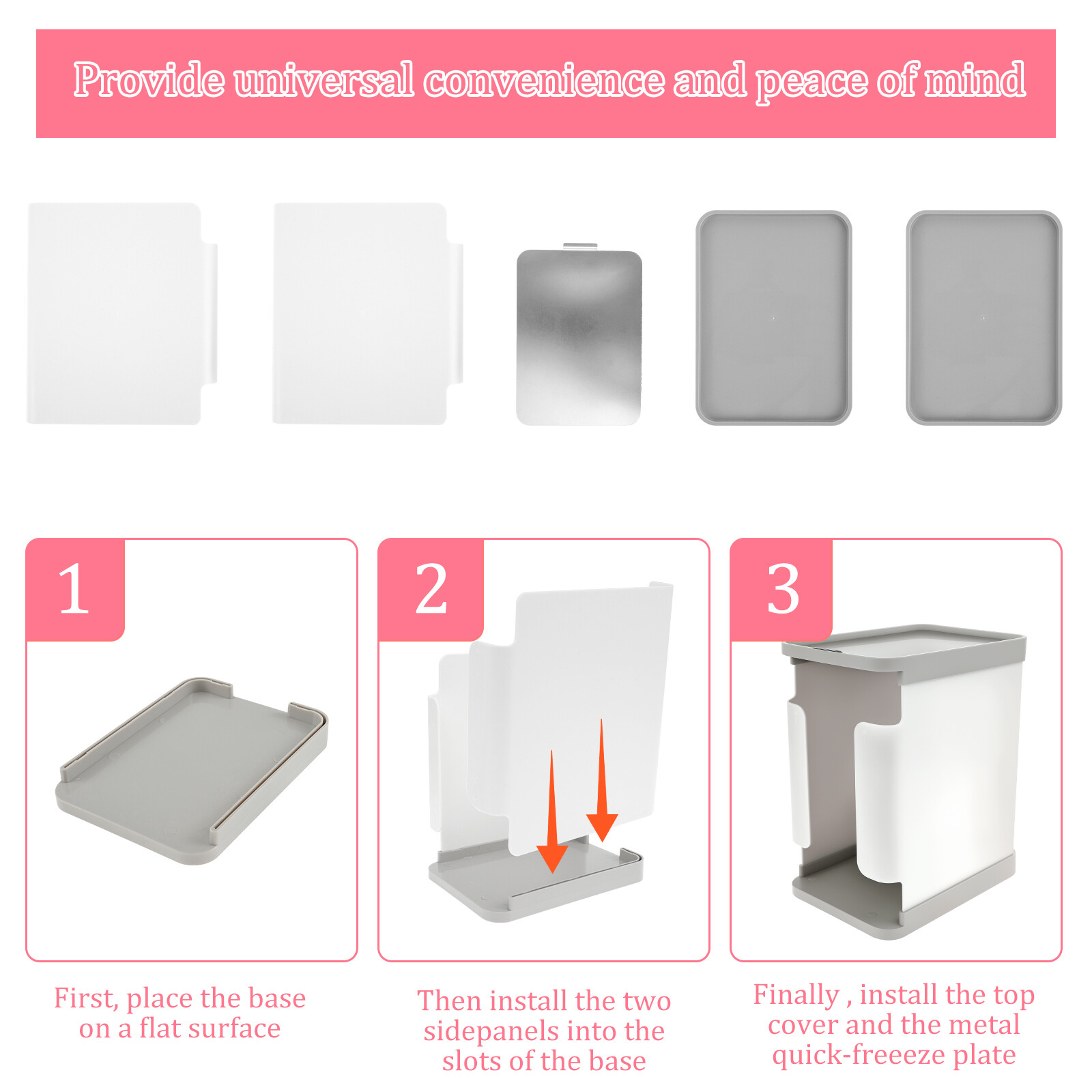 Provide universal convenience and peace of mind

1

2

3

First, place the base on a flat surface

Then install the two sidepanels into the slots of the base

Finally , install the top cover and the metal quick-freeeze plate