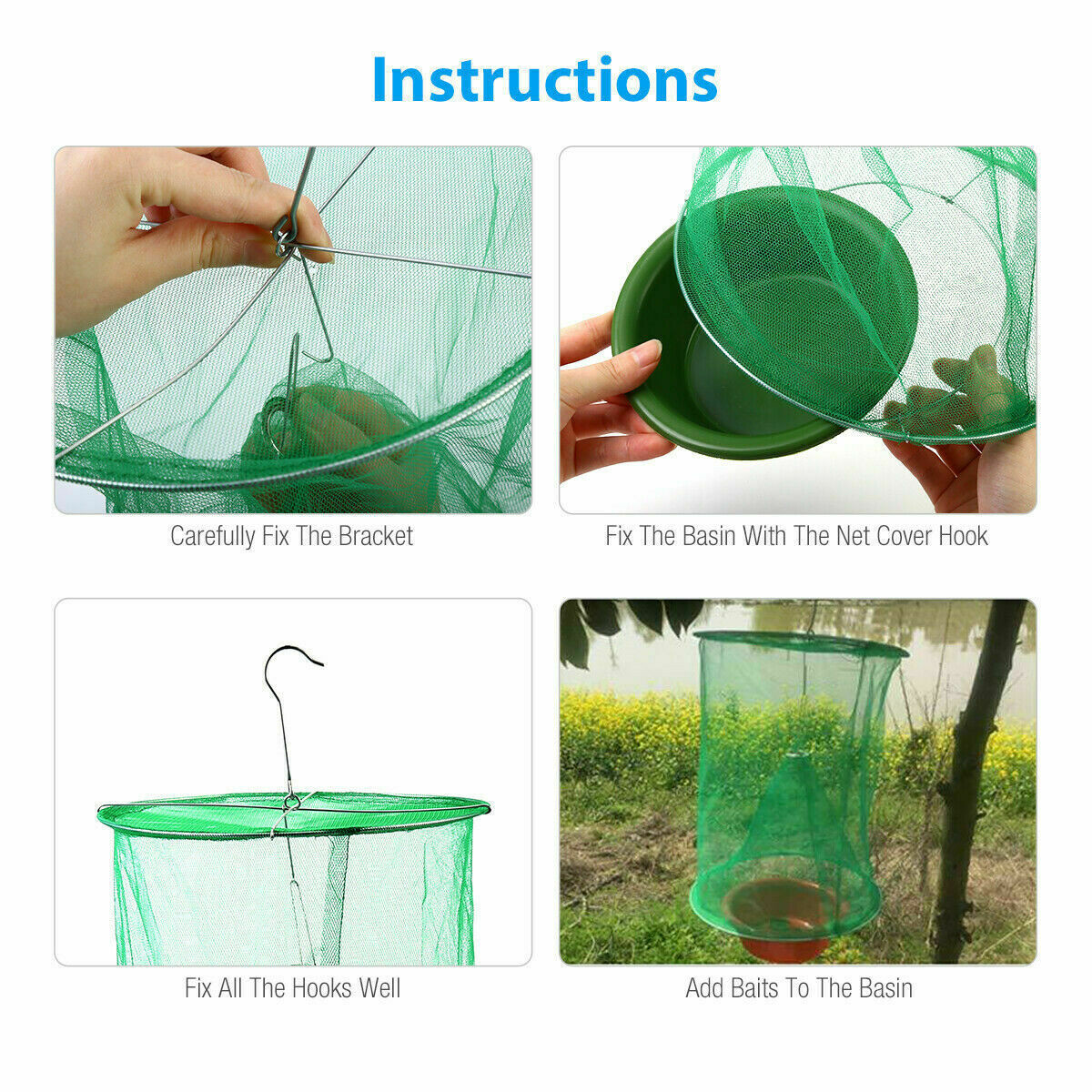 Instructions

Carefully Fix The Bracket

Fix The Basin With The Net Cover Hook

Fix All The Hooks Well

Add Baits To The Basin