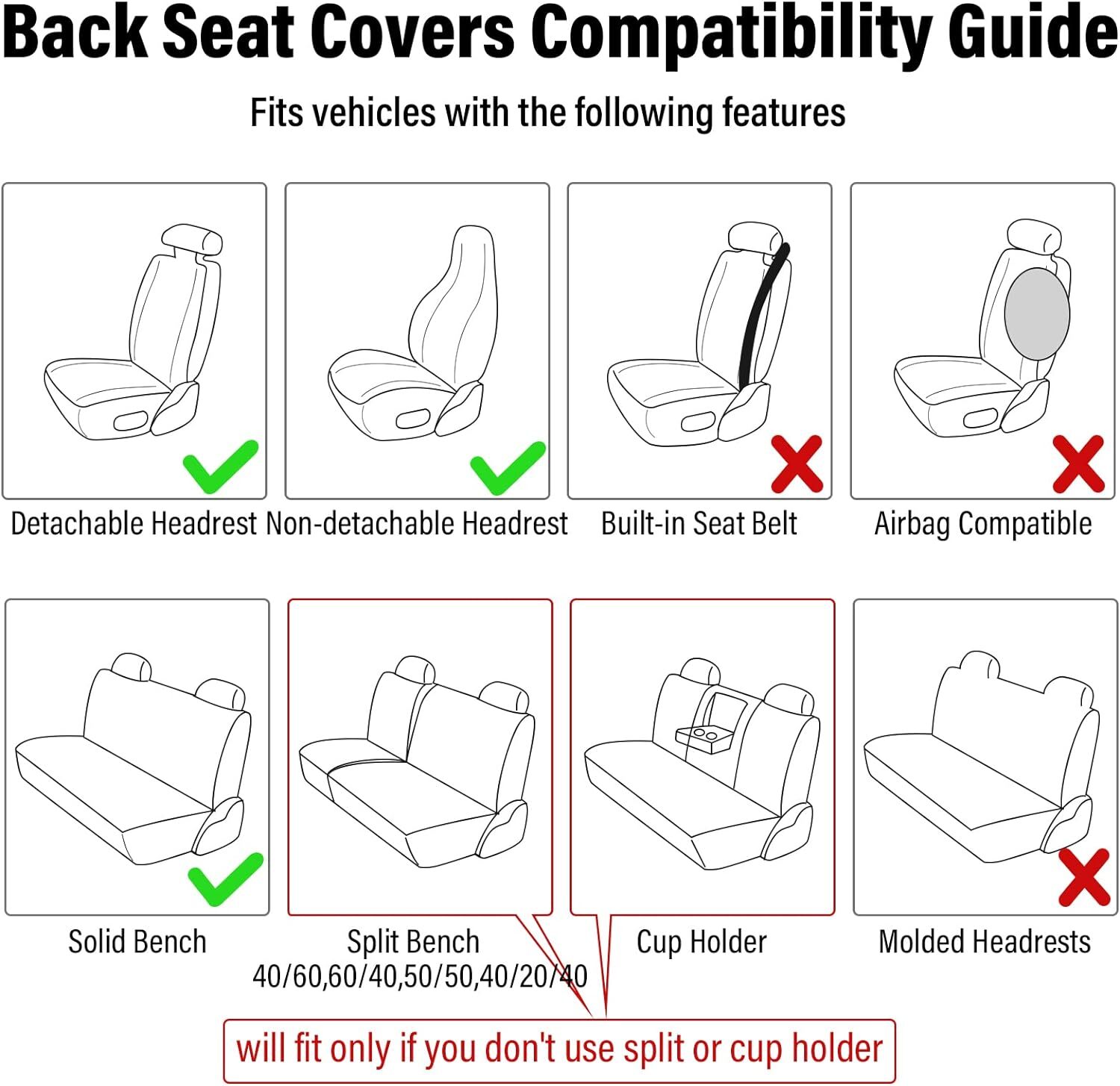 Back Seat Covers Compatibility Guide

Fits vehicles with the following features

Detachable Headrest

Non-detachable Headrest

Built-in Seat Belt

Airbag Compatible

Solid Bench

Split Bench
40/60,60/40,50/50,40/20/40

Cup Holder

Molded Headrests

will fit only if you don't use split or cup holder