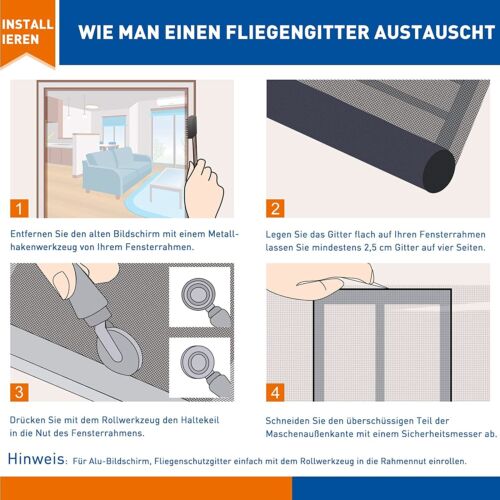 INSTALL IEREN

WIE MAN EINEN FLIEGENGITTER AUSTAUSCHT

1

Entfernen Sie den alten Bildschirm mit einem Metallhakenwerkzeug von Ihrem Fensterrahmen.

2

Legen Sie das Gitter flach auf Ihren Fensterrahmen lassen Sie mindestens 2,5 cm Gitter auf vier Seiten.

3

Drücken Sie mit dem Rollwerkzeug den Haltekeil in die Nut des Fensterrahmens.

4

Schneiden Sie den überschüssigen Teil der Maschenaußenkante mit einem Sicherheitsmesser ab.

Hinweis: Für Alu-Bildschirm, Fliegenschutzgitter einfach mit dem Rollwerkzeug in die Rahmennut einrollen.