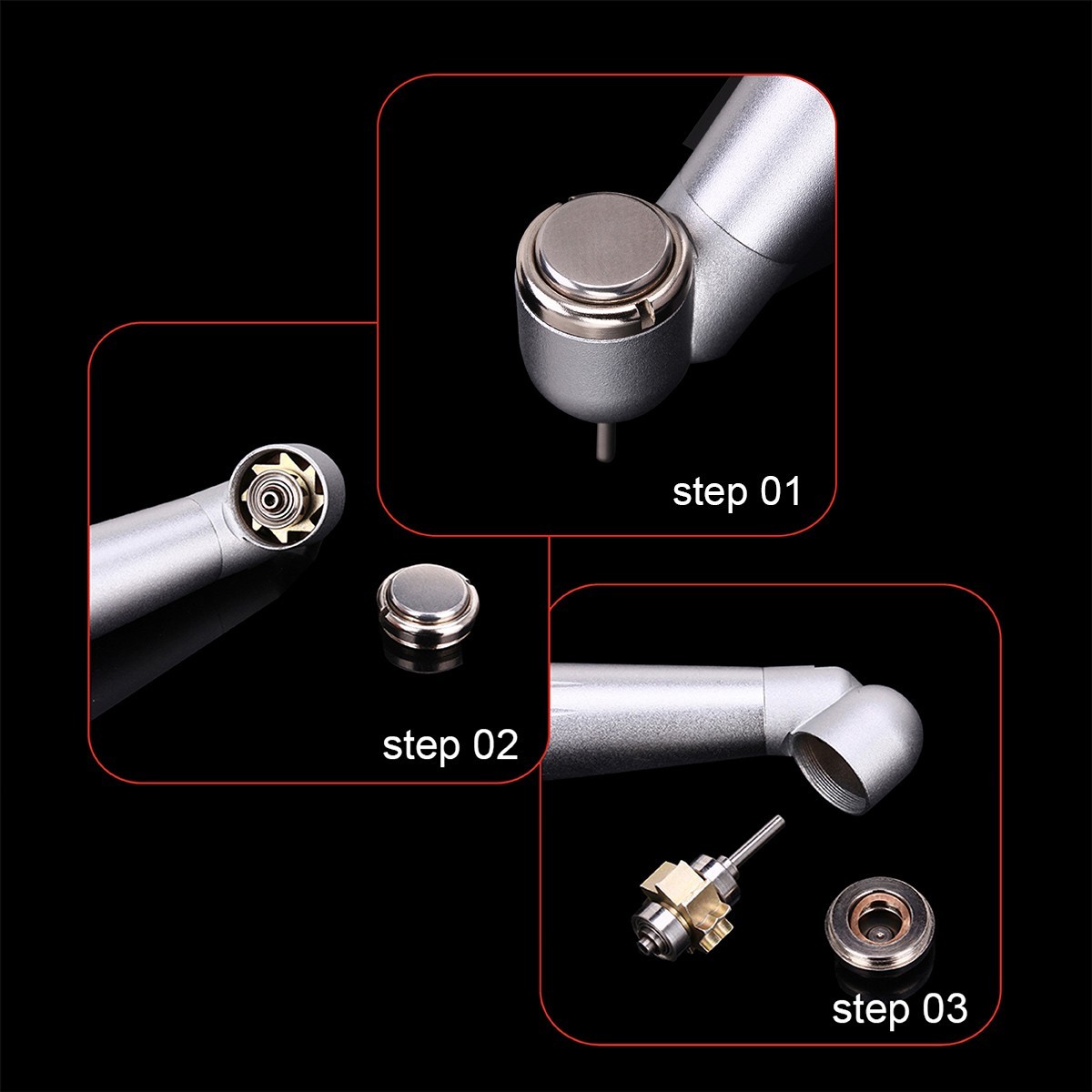 step 01

step 02

step 03