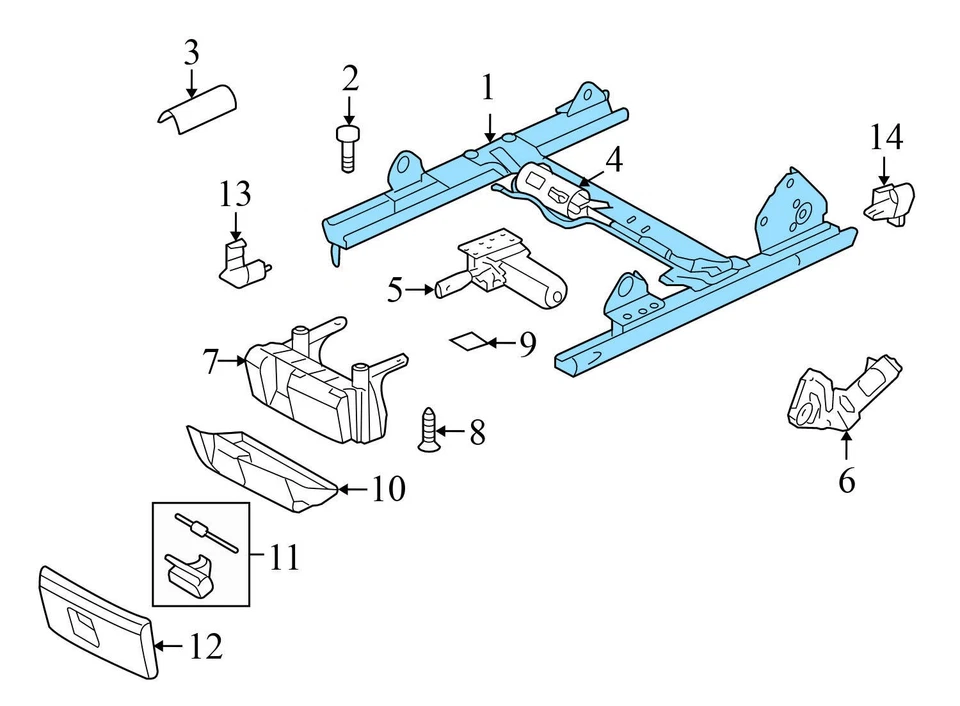 3
2
1
14
4
13
5
9
7
8
6
10
11
12