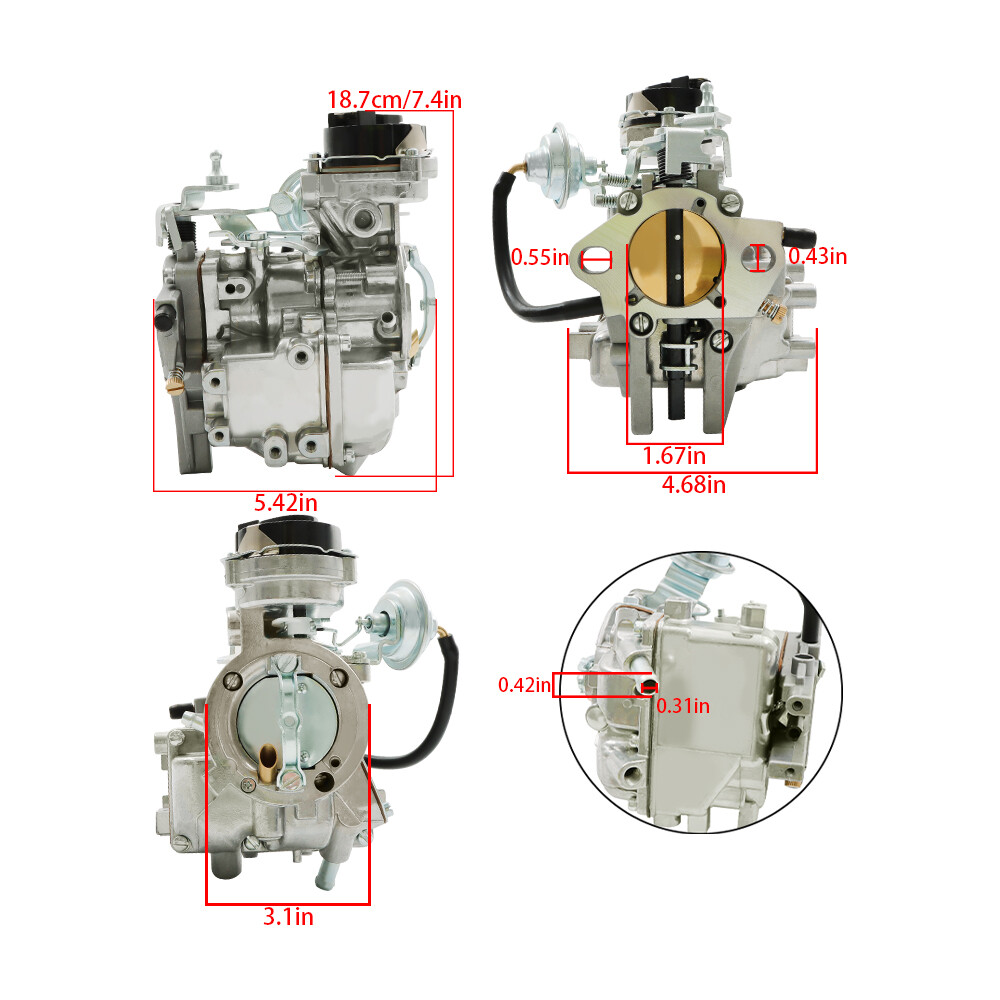 18.7cm/7.4in

5.42in

0.55in

0.43in

1.67in

4.68in

3.1in

0.42in

0.31in