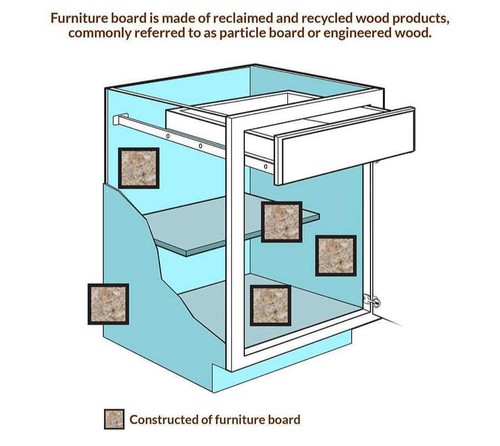 Furniture board is made of reclaimed and recycled wood products, commonly referred to as particle board or engineered wood.

Constructed of furniture board