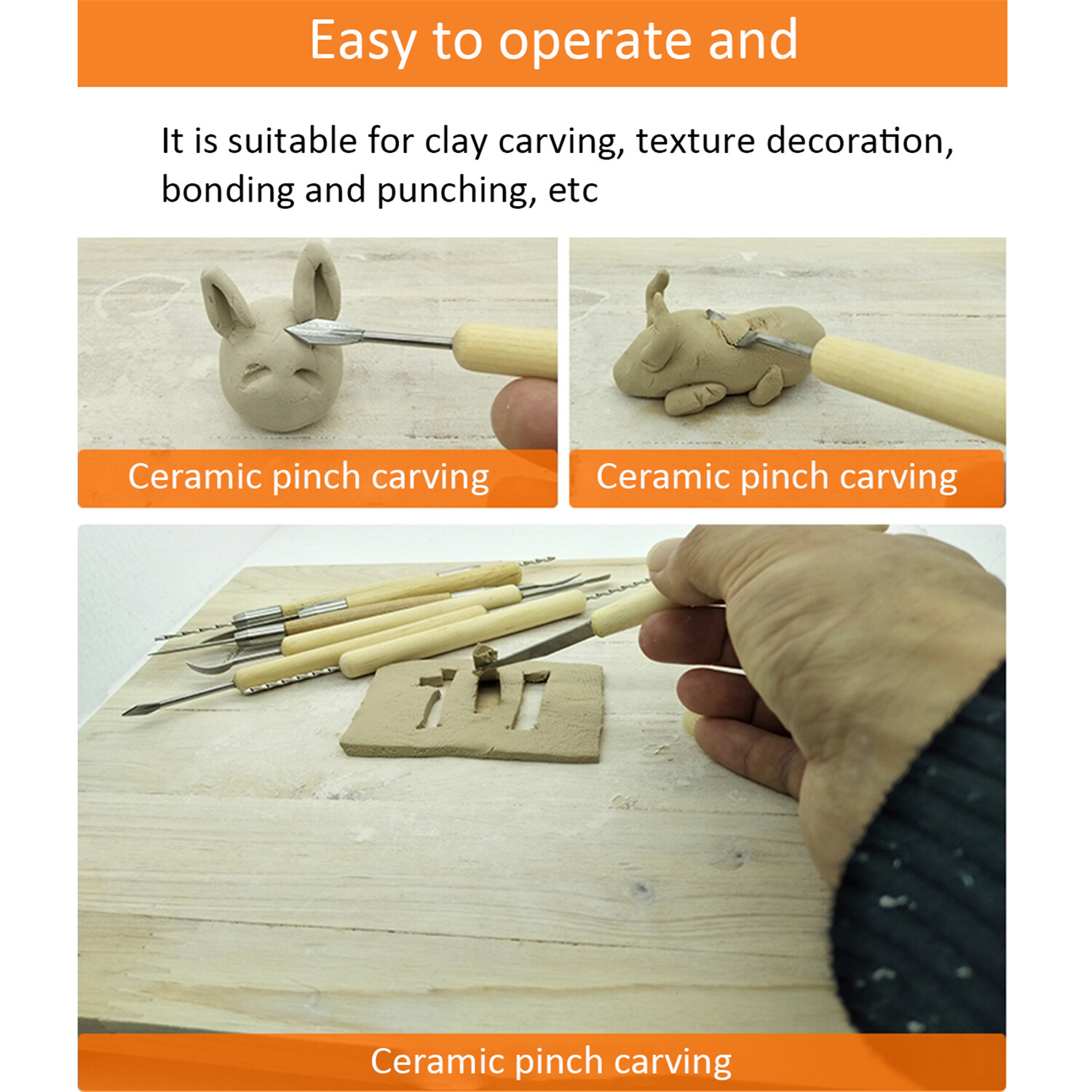 Easy to operate and

It is suitable for clay carving, texture decoration, bonding and punching, etc

Ceramic pinch carving

Ceramic pinch carving

Ceramic pinch carving