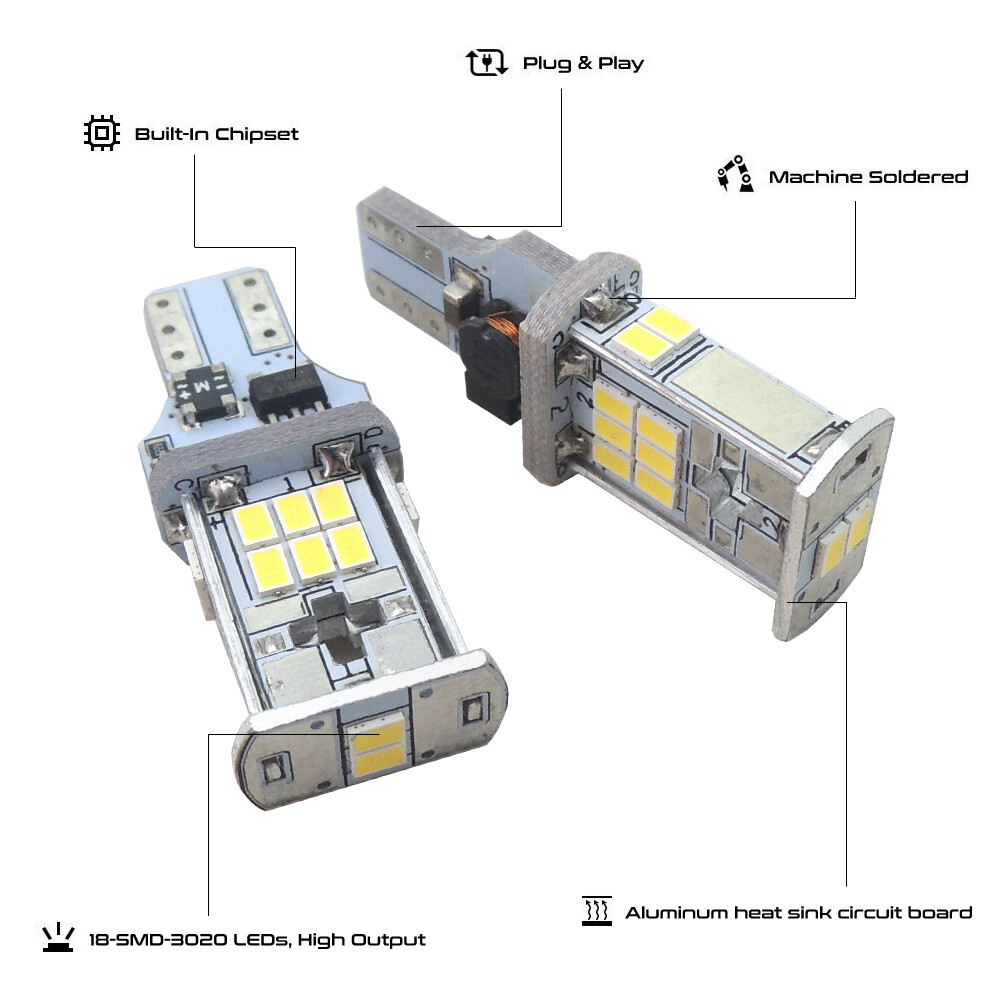 Plug & Play

Built-In Chipset

Machine Soldered

Aluminum heat sink circuit board

18-SMD-3020 LEDs, High Output