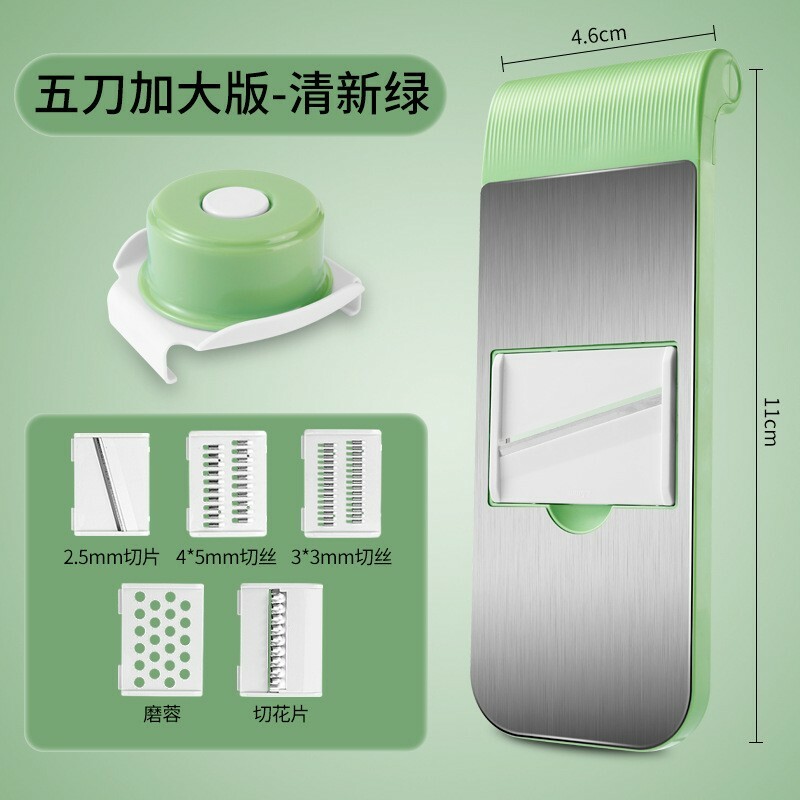 五刀加大版-清新绿

4.6cm

11cm

2.5mm切片 4*5mm切丝 3*3mm切丝

磨蓉 切花片