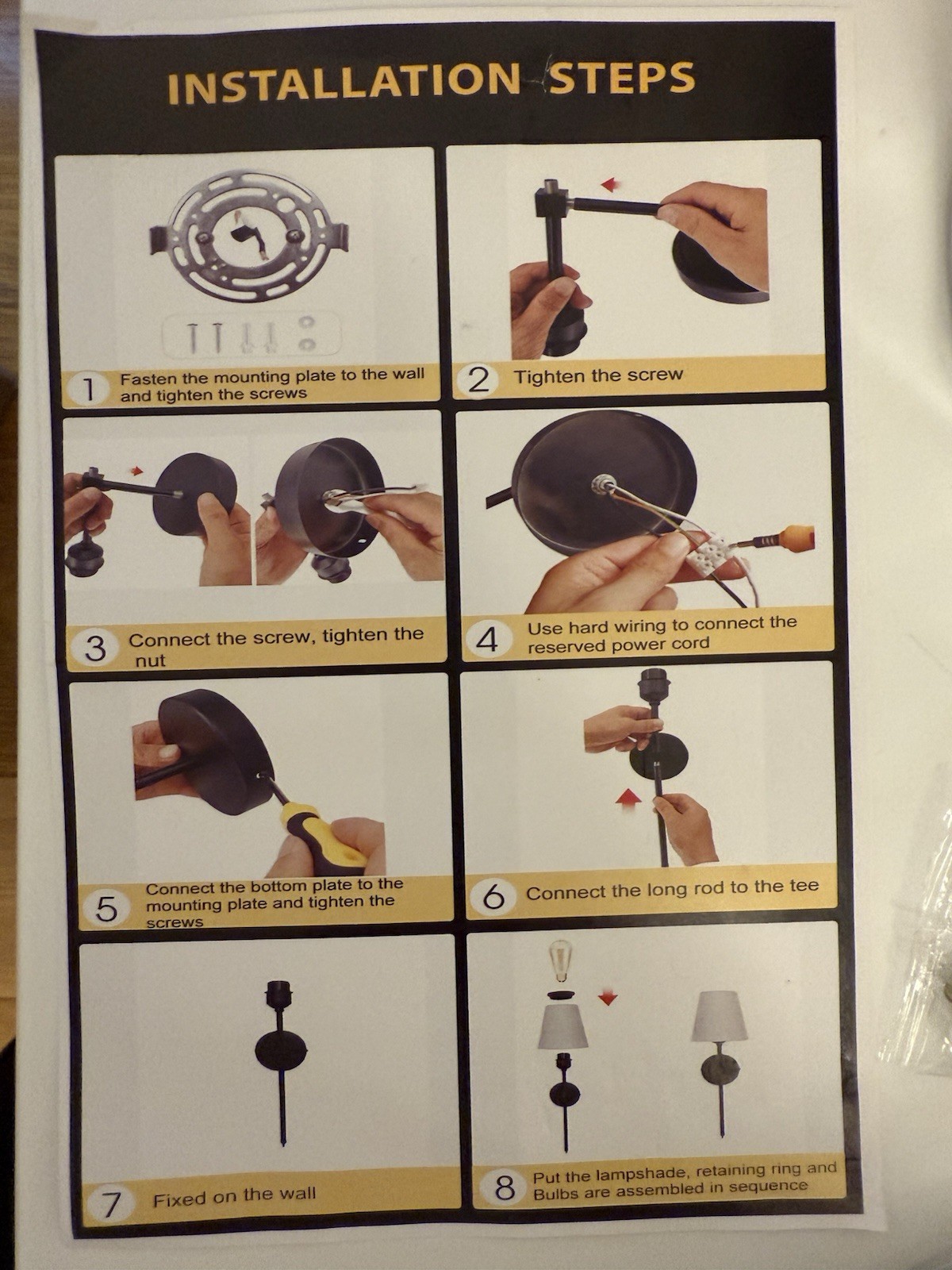 INSTALLATION STEPS

1 Fasten the mounting plate to the wall and tighten the screws

2 Tighten the screw

3 Connect the screw, tighten the nut

4 Use hard wiring to connect the reserved power cord

5 Connect the bottom plate to the mounting plate and tighten the screws

6 Connect the long rod to the tee

7 Fixed on the wall

8 Put the lampshade, retaining ring and Bulbs are assembled in sequence