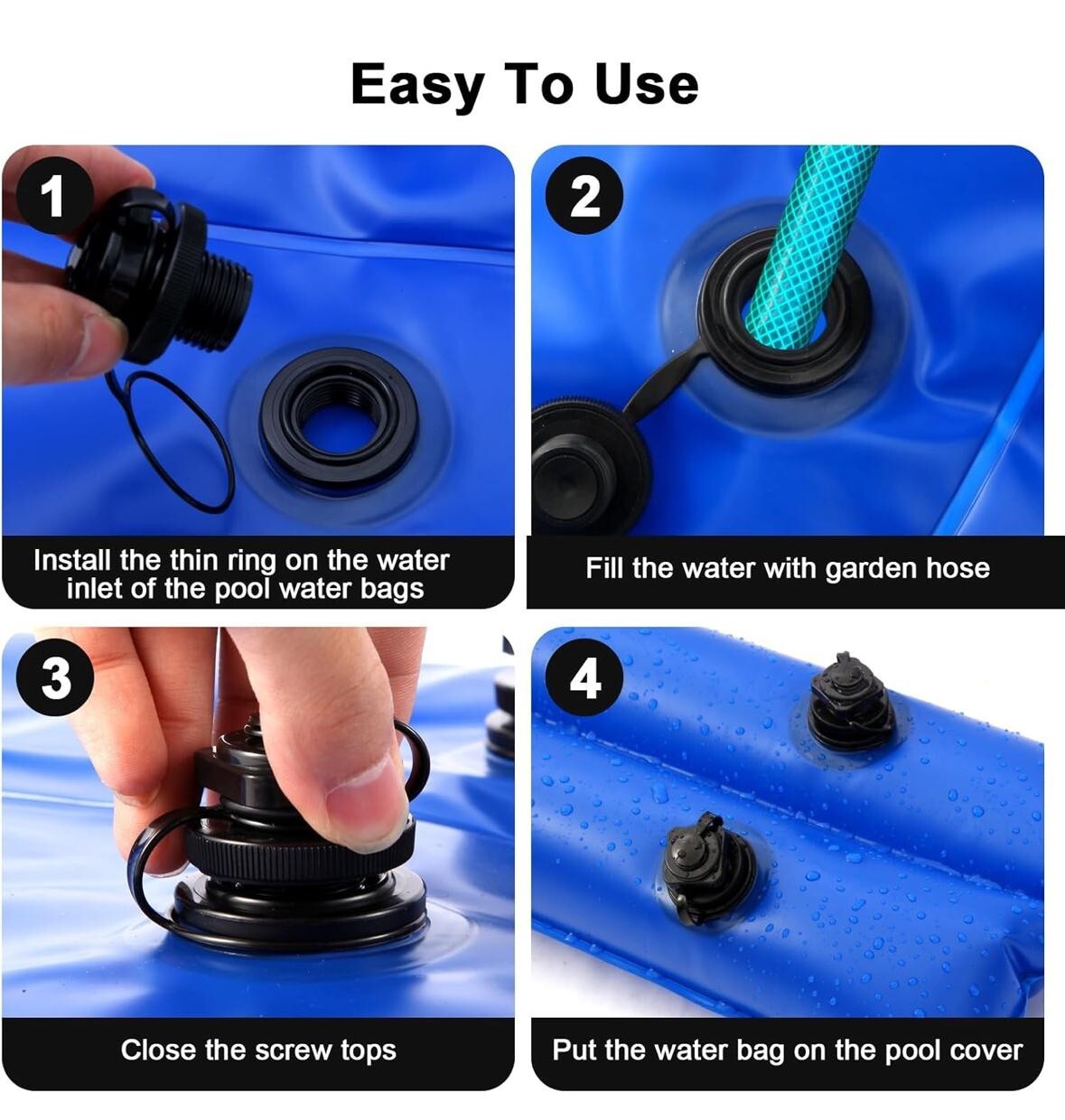 Easy To Use

1

Install the thin ring on the water inlet of the pool water bags

2

Fill the water with garden hose

3

Close the screw tops

4

Put the water bag on the pool cover