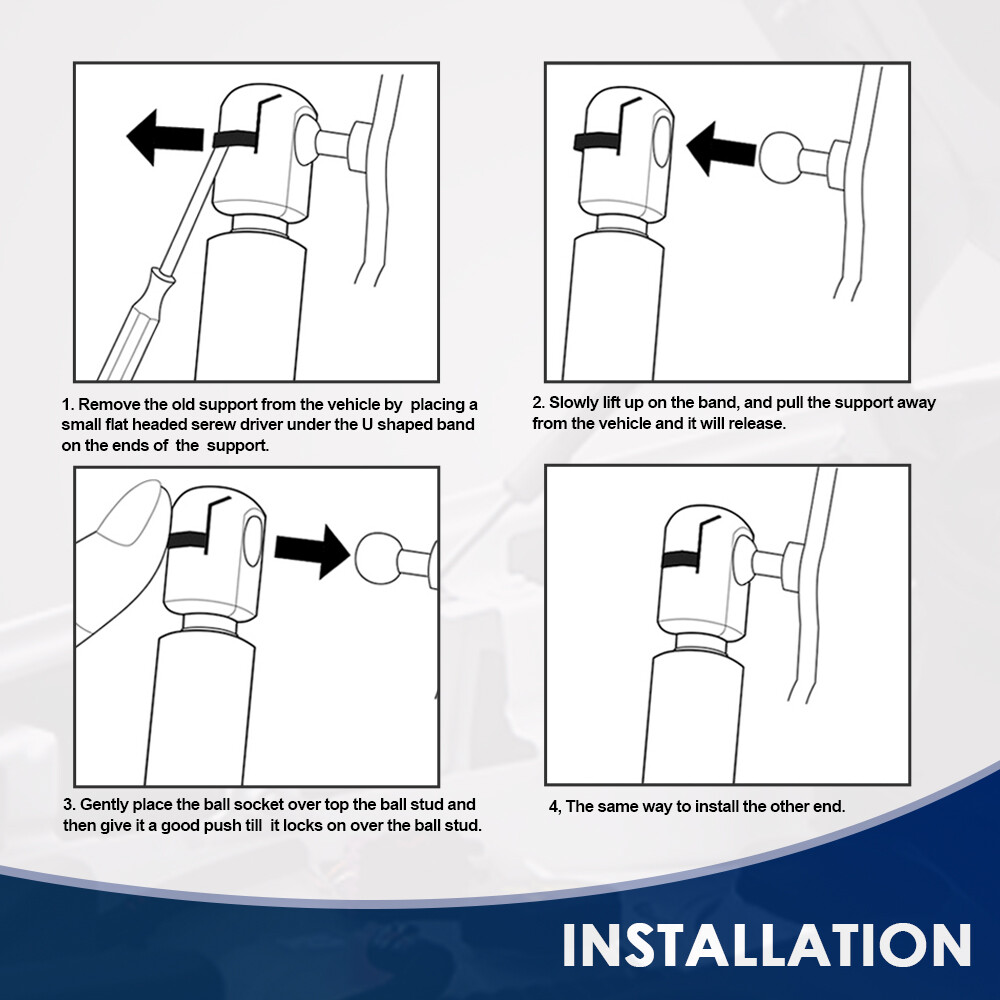 1. Remove the old support from the vehicle by placing a small flat headed serew driver under the U shaped band on the ends of the support.

2. Slowly lift up on the band, and pull the support away from the vehicle and it will release.

3. Gently place the ball socket over top the ball stud and then give it a good push till it locks on over the ball stud.

4, The same way to install the other end.

INSTALLATION