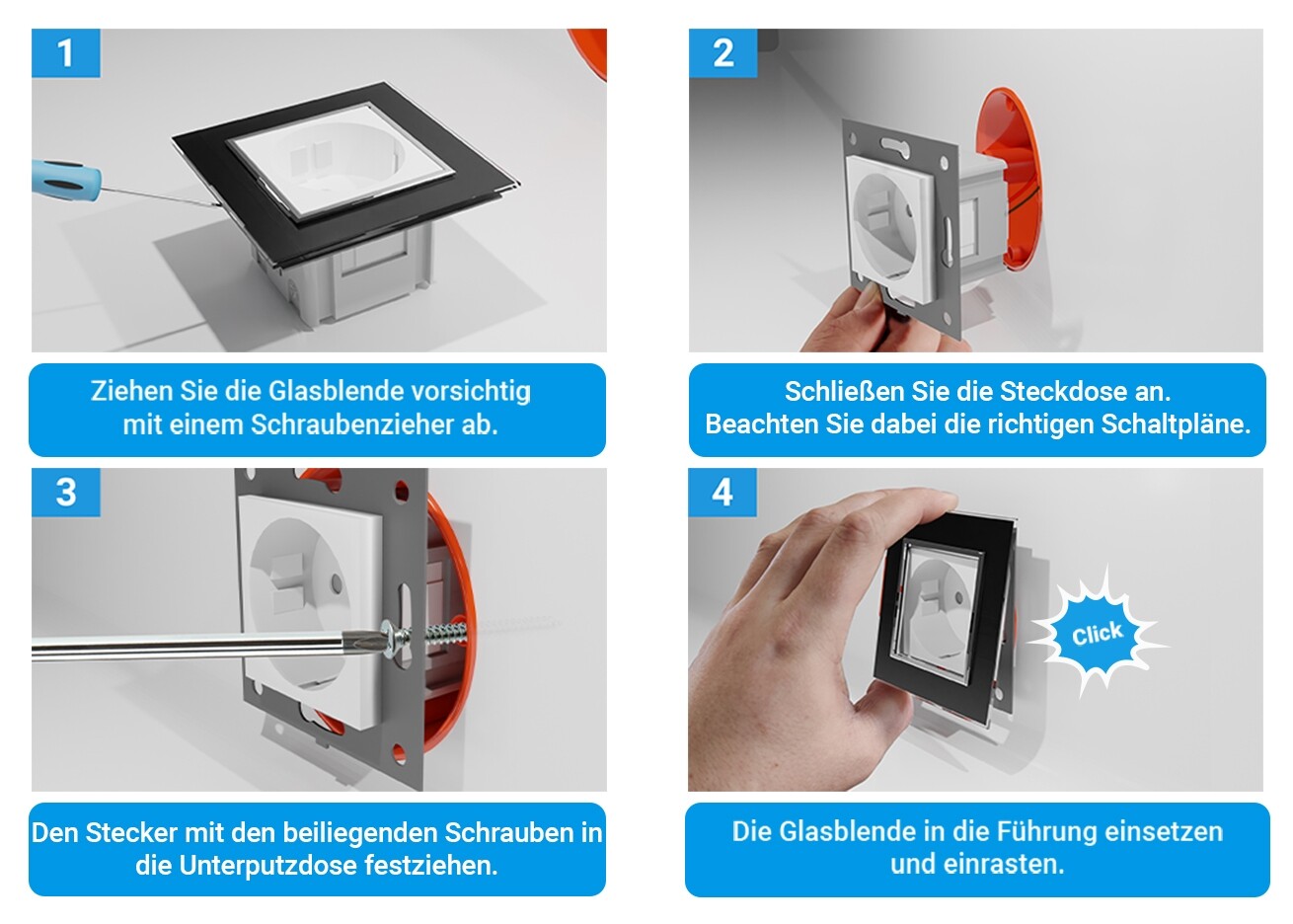 1

Ziehen Sie die Glasblende vorsichtig mit einem Schraubenzieher ab.

2

Schließen Sie die Steckdose an. Beachten Sie dabei die richtigen Schaltpläne.

3

Den Stecker mit den beiliegenden Schrauben in die Unterputzdose festziehen.

4

Click

Die Glasblende in die Führung einsetzen und einrasten.