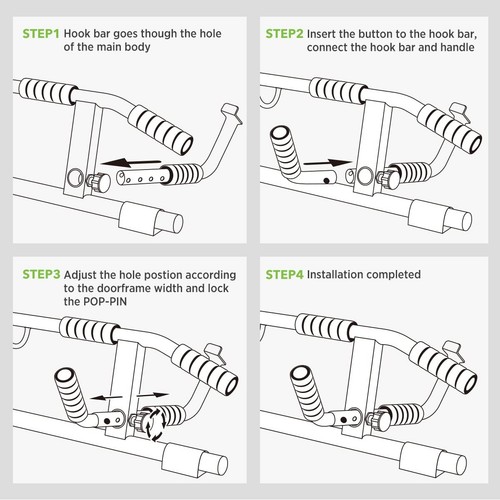 STEP1 Hook bar goes though the hole of the main body

STEP2 Insert the button to the hook bar, connect the hook bar and handle

STEP3 Adjust the hole postion according to the doorframe width and lock the POP-PIN

STEP4 Installation completed