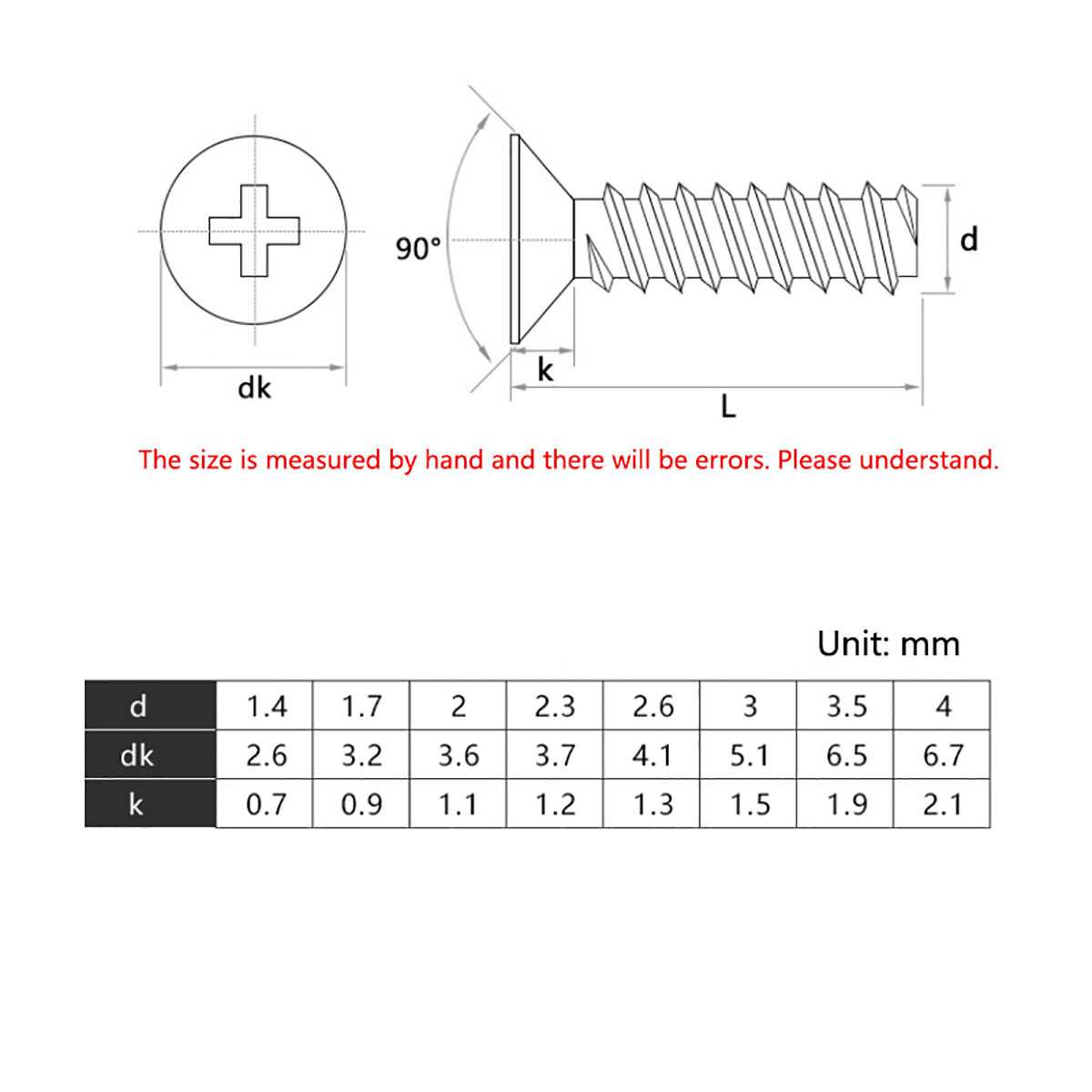 90°

d

dk

k

L

The size is measured by hand and there will be errors. Please understand.

Unit: mm

| d | 1.4 | 1.7 | 2 | 2.3 | 2.6 | 3 | 3.5 | 4 |
|---|---|---|---|---|---|---|---|---|
| dk | 2.6 | 3.2 | 3.6 | 3.7 | 4.1 | 5.1 | 6.5 | 6.7 |
| k | 0.7 | 0.9 | 1.1 | 1.2 | 1.3 | 1.5 | 1.9 | 2.1 |