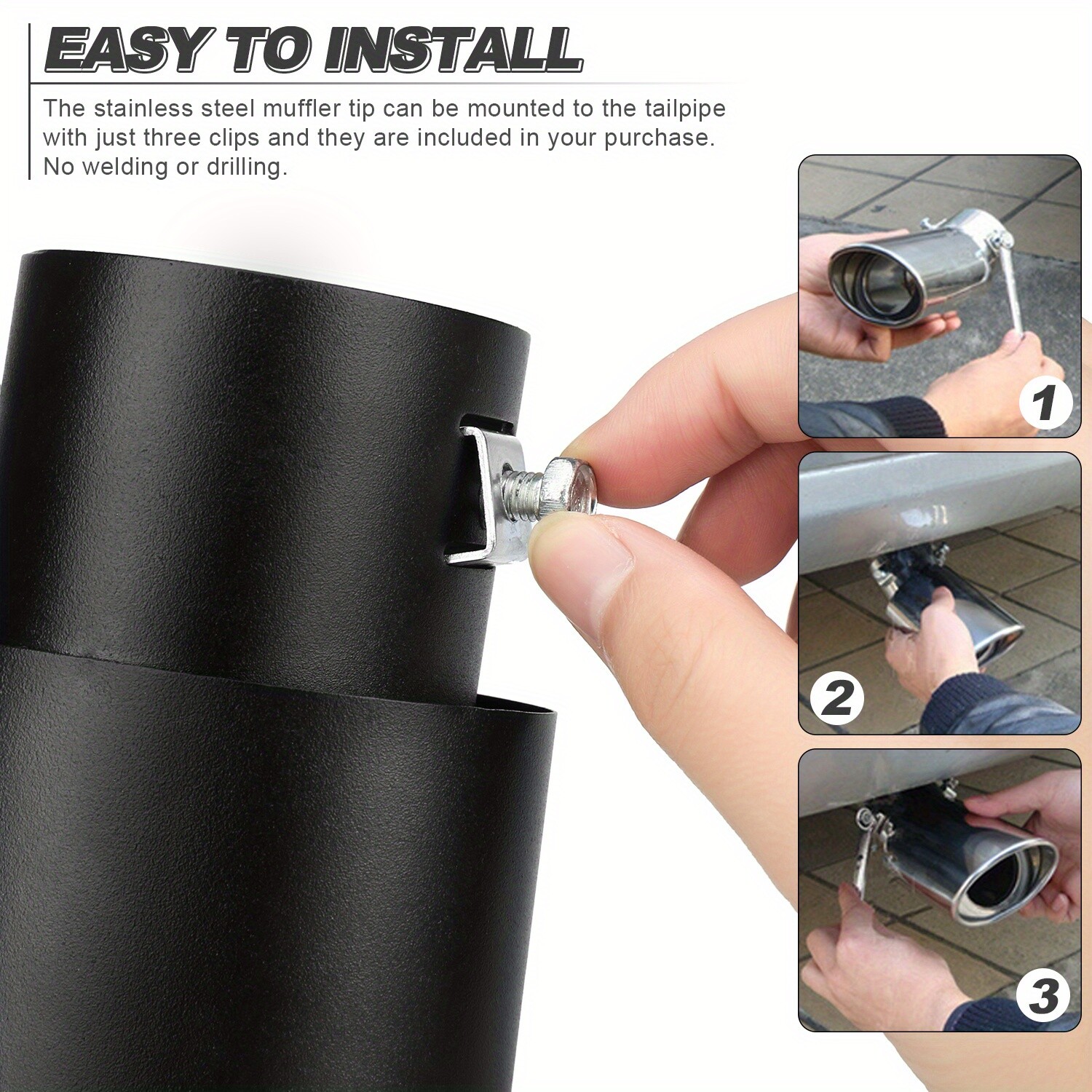 EASY TO INSTALL

The stainless steel muffler tip can be mounted to the tailpipe with just three clips and they are included in your purchase. No welding or drilling.

1

2

3