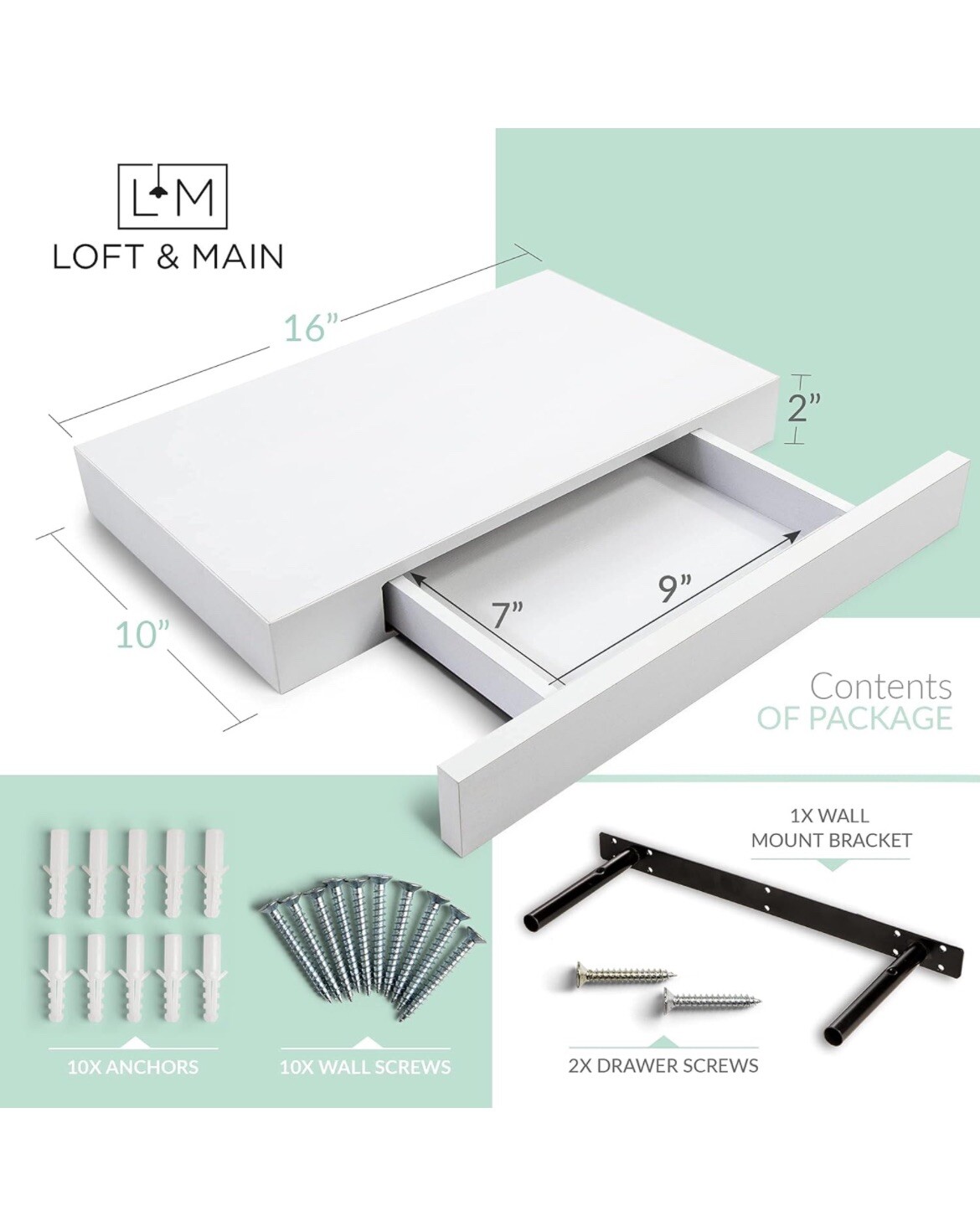 L M
LOFT & MAIN

16”

2”

10”

7”

9”

Contents
OF PACKAGE

1X WALL
MOUNT BRACKET

10X ANCHORS

10X WALL SCREWS

2X DRAWER SCREWS